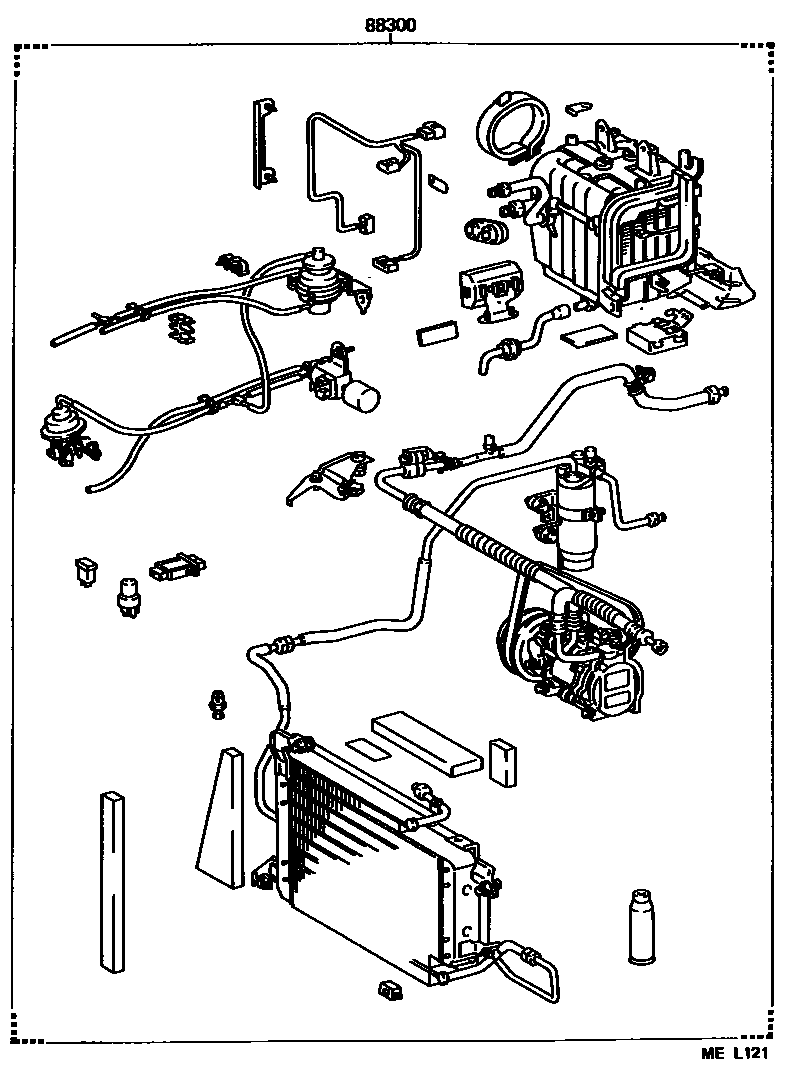 88300

ME L121