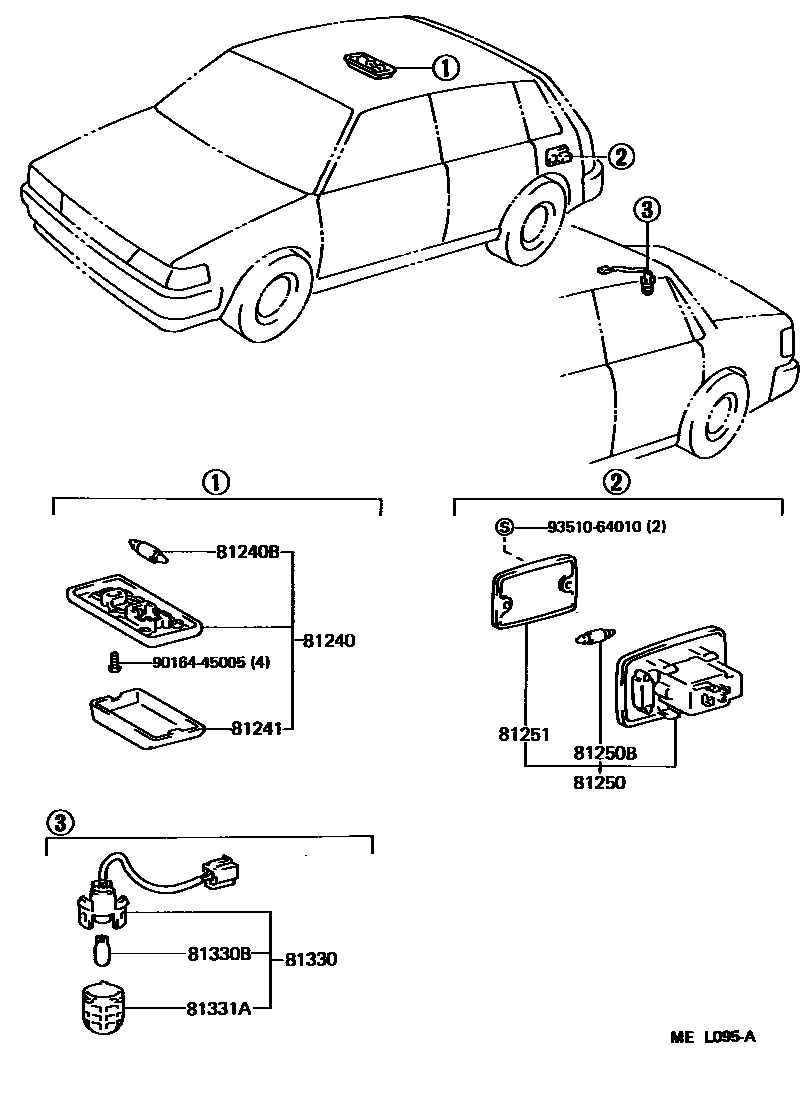 ①
②
③

①
81240B
81240
90164-45005 (4)
81241

②
Ⓢ 93510-64010 (2)
81251
81250B
81250

③
81330B
81330
81331A

ME L095-A