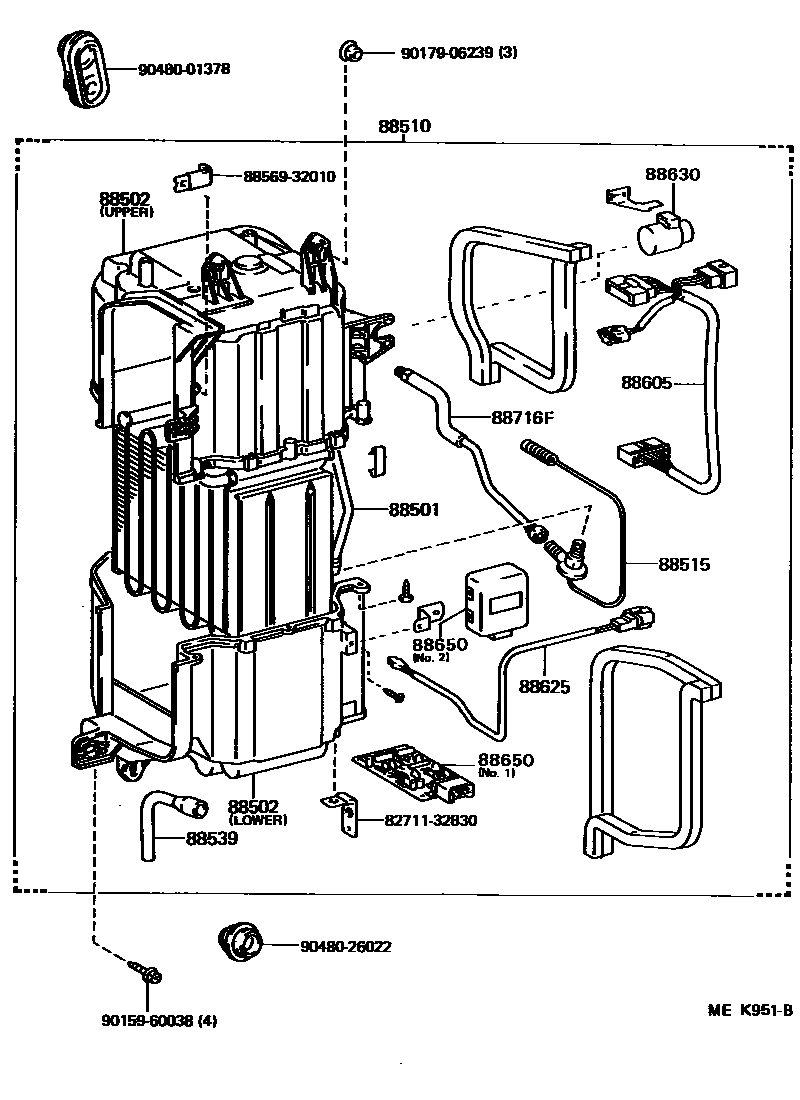 90480-01378

90179-06239 (3)

88510

88569-32010

88502
(UPPER)

88630

88605

88716F

88501

88515

88650
(No. 2)

88625

88650
(No. 1)

88502
(LOWER)

82711-32830

88539

90480-26022

90159-60038 (4)

ME K951-B