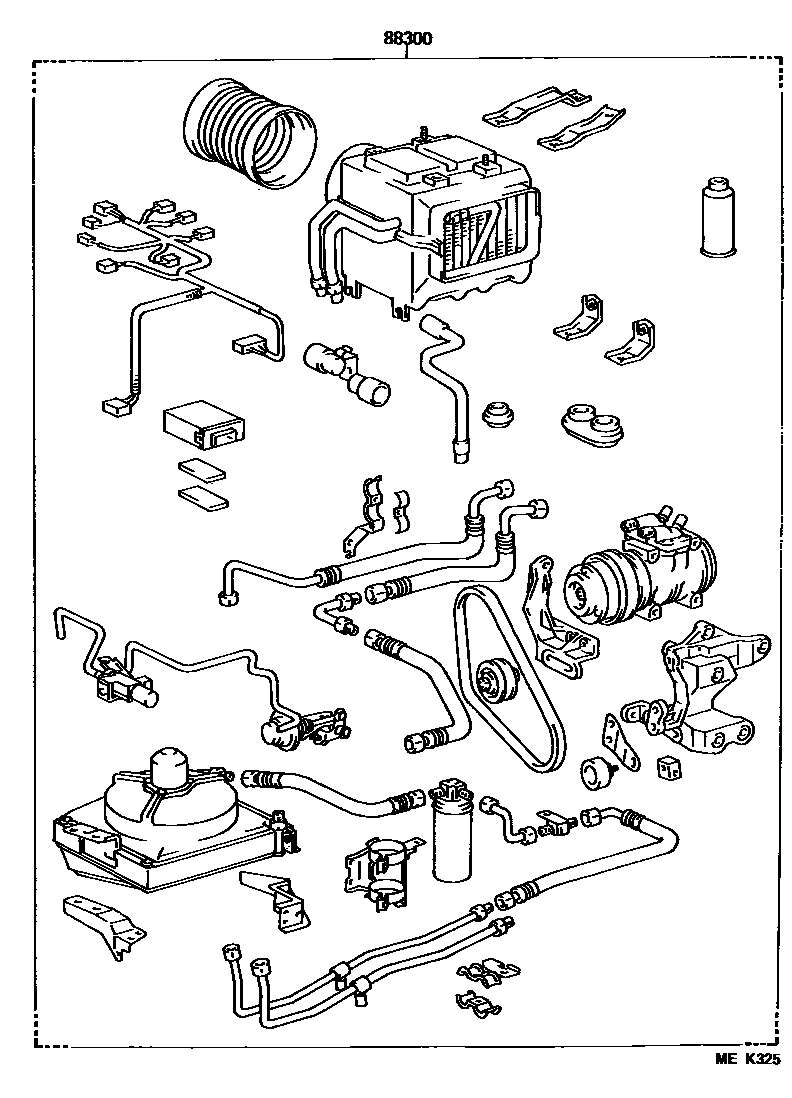 88300

ME K325