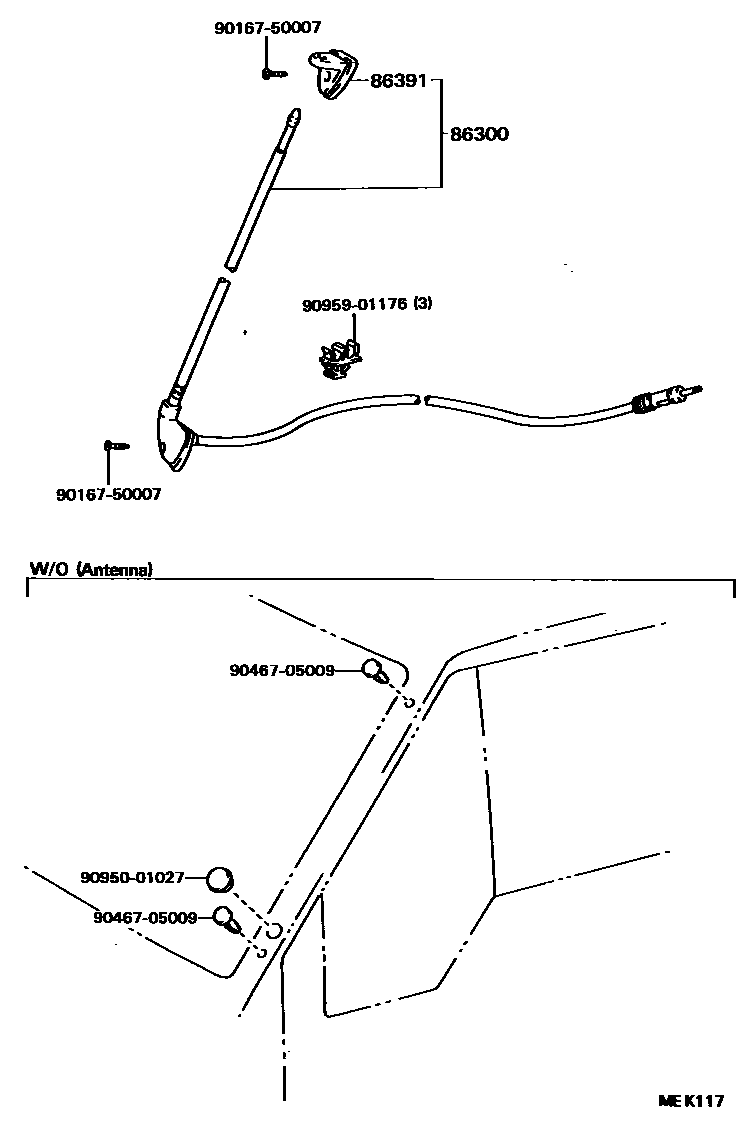 90167-50007
86391
86300
90959-01176 (3)
90167-50007

W/O (Antenna)
90467-05009
90950-01027
90467-05009

ME K117