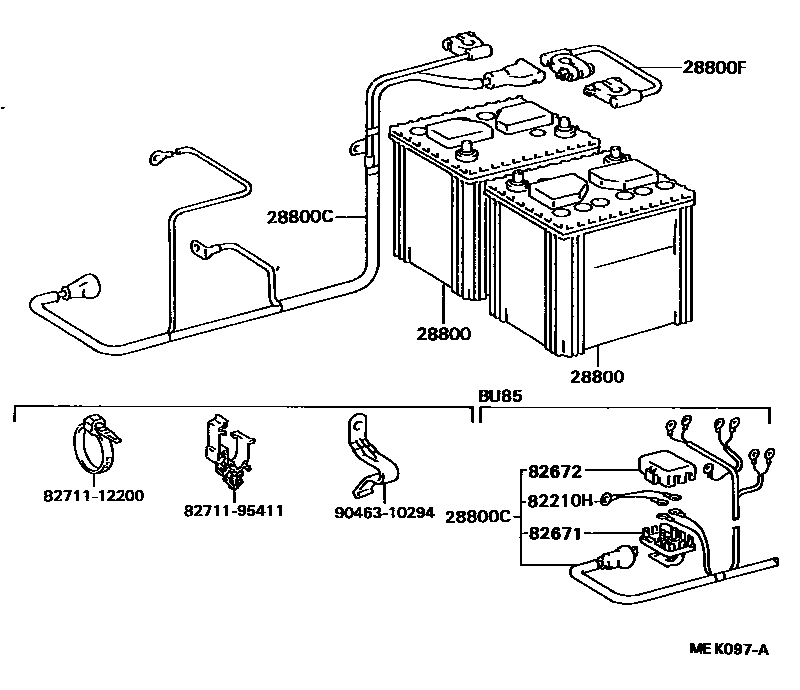 28800F

28800C

28800

28800

BU85

82711-12200

82711-95411

90463-10294

82672

82210H

28800C

82671

ME K097-A