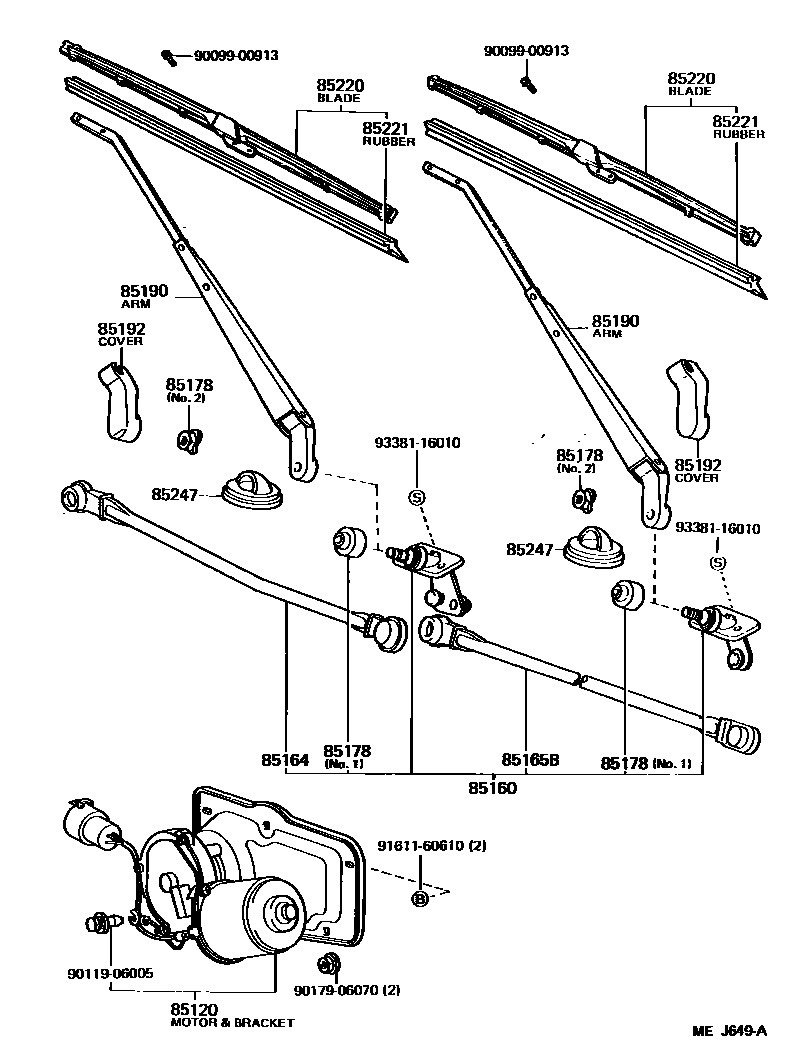 90099-00913
85220
BLADE
85221
RUBBER
90099-00913
85220
BLADE
85221
RUBBER
85190
ARM
85192
COVER
85178
(No. 2)
85190
ARM
93381-16010
S
85178
(No. 2)
85192
COVER
85247
85247
93381-16010
S
85164
85178
(No. 1)
85165B
85178 (No. 1)
85160
91611-60610 (2)
B
90119-06005
90179-06070 (2)
85120
MOTOR & BRACKET
ME J649-A