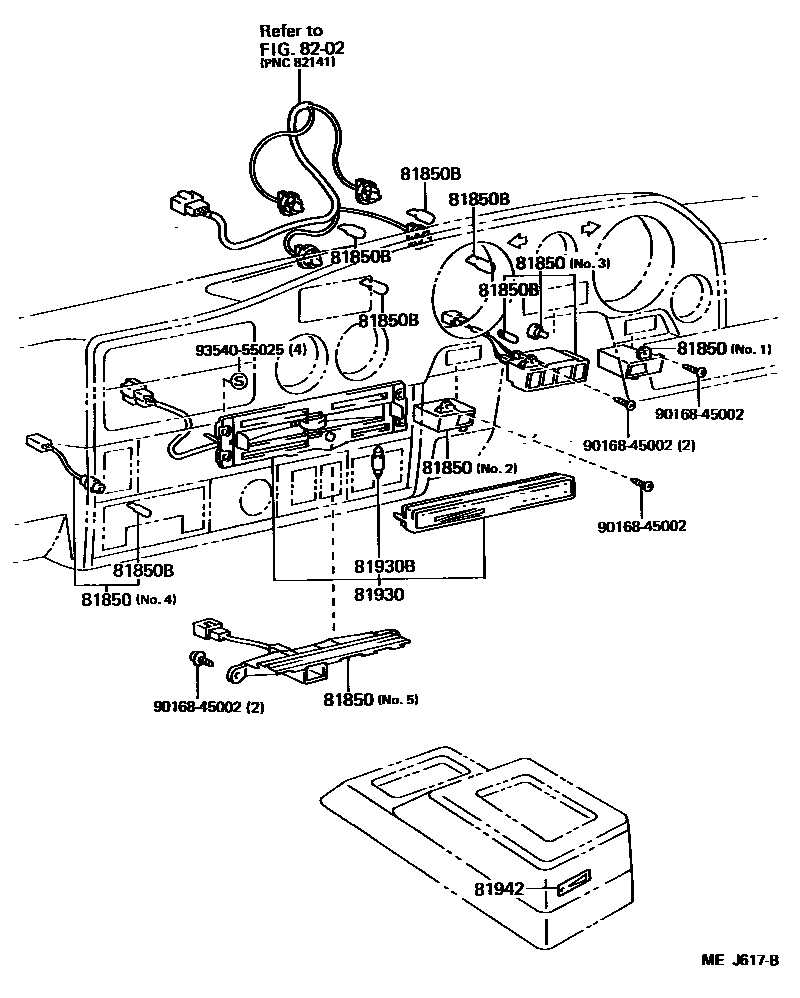 Refer to
FIG. 82-02
(PNC 82141)

81850B

81850B

81850B

81850 (No. 3)

81850B

81850B

93540-55025 (4)

S

81850 (No. 1)

90168-45002

90168-45002 (2)

81850 (No. 2)

90168-45002

81850B

81850 (No. 4)

81930B

81930

90168-45002 (2)

81850 (No. 5)

81942

ME J617-B