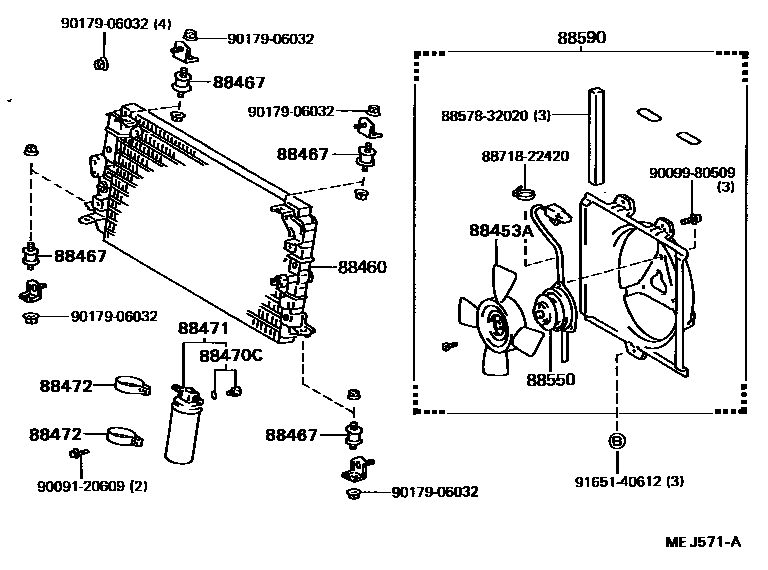 90179-06032 (4)
90179-06032
88467
90179-06032
88467
88467
88460
90179-06032
88471
88470C
88472
88472
90091-20609 (2)
88467
90179-06032
88590
88578-32020 (3)
88718-22420
90099-80509 (3)
88453A
88550
B
91651-40612 (3)
ME J571-A