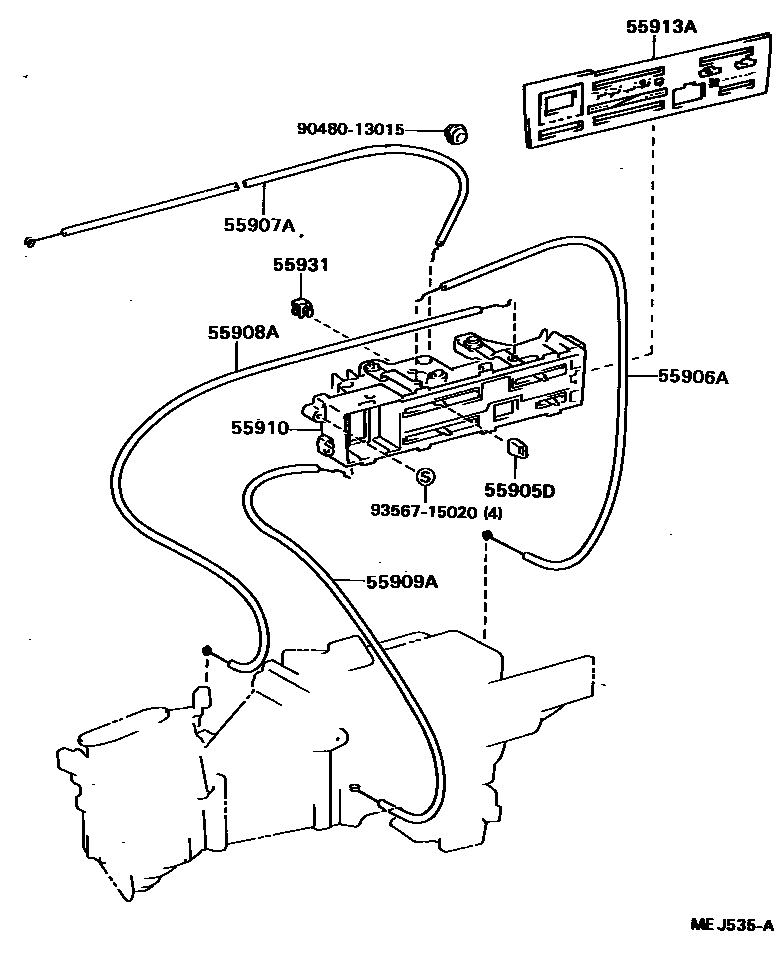 55913A

90480-13015

55907A

55931

55908A

55906A

55910

S

55905D

93567-15020 (4)

55909A

ME J535-A