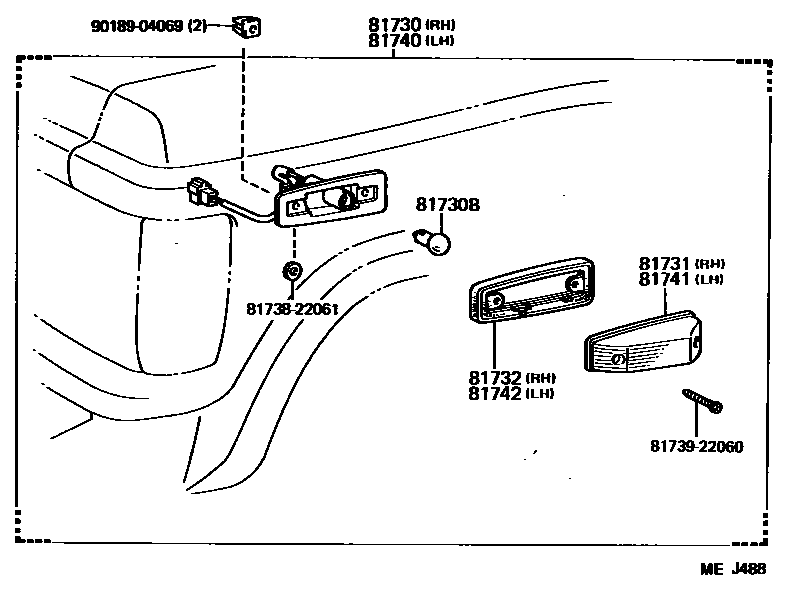 90189-04069 (2)
81730 (RH)
81740 (LH)
81730B
81738-22061
81731 (RH)
81741 (LH)
81732 (RH)
81742 (LH)
81739-22060
ME J488