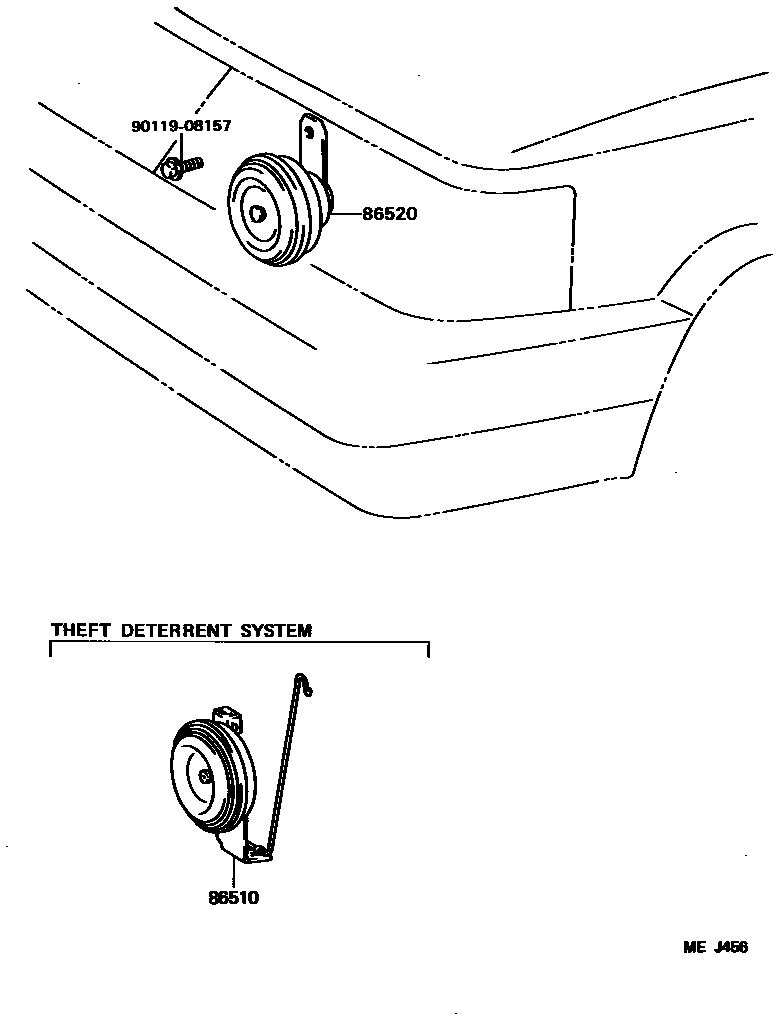 90119-08157

86520

THEFT DETERRENT SYSTEM

86510

ME J456