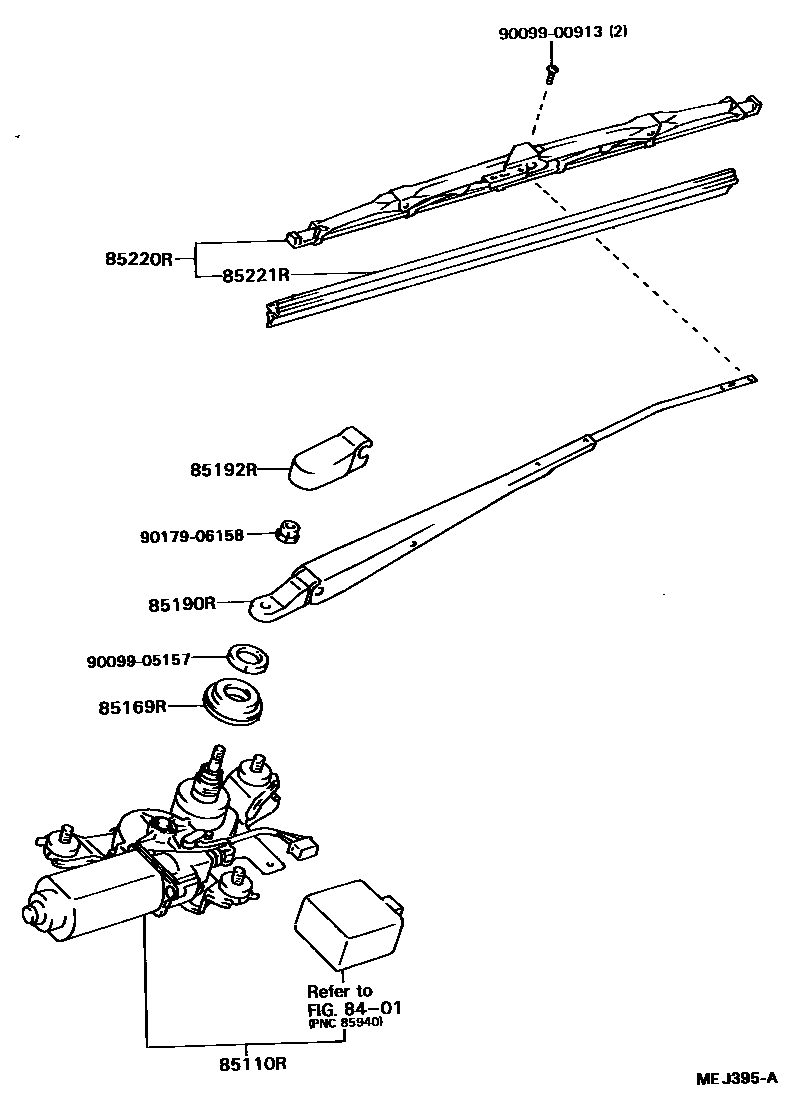 90099-00913 (2)

85220R
85221R

85192R

90179-06158

85190R

90099-05157

85169R

Refer to
FIG. 84-01
(PNC 85940)

85110R

ME J395-A