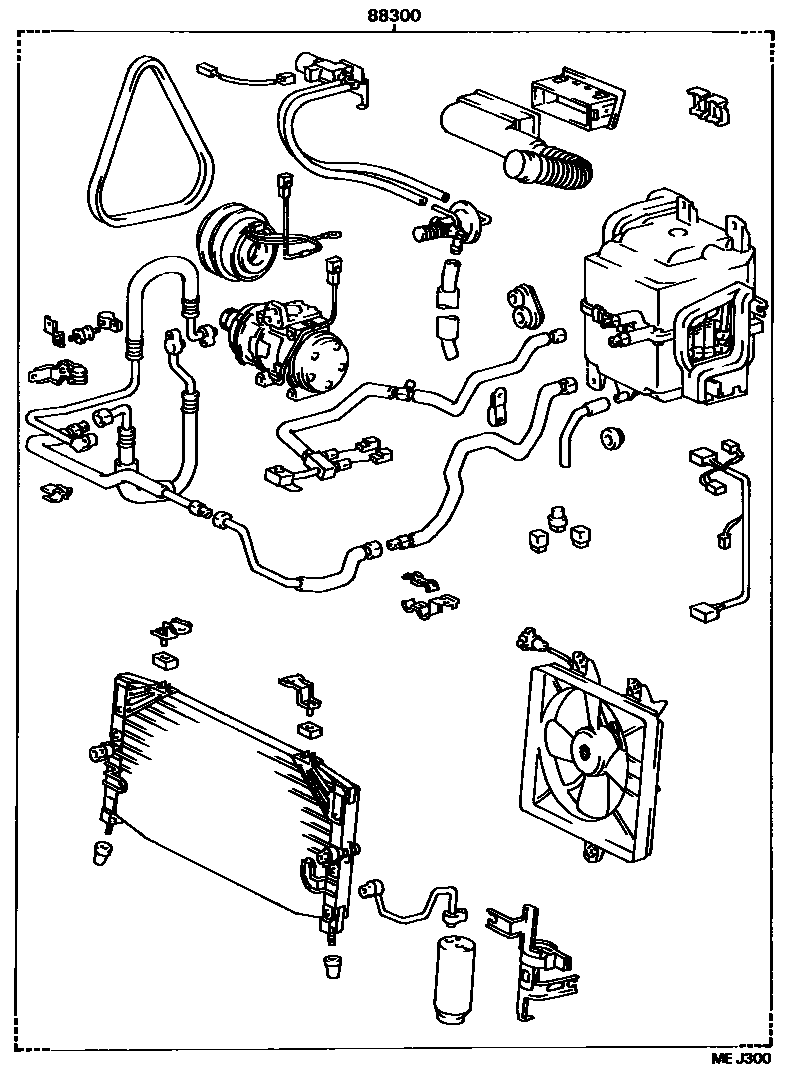 88300

ME J300