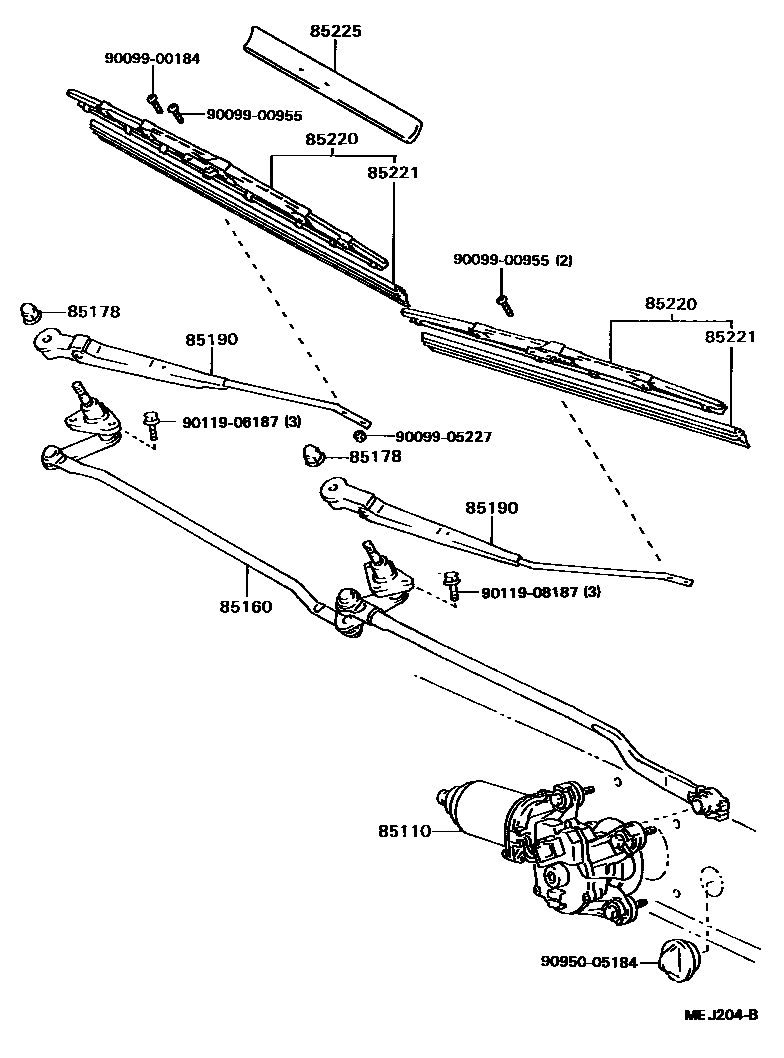 85225
90099-00184
90099-00955
85220
85221
90099-00955 (2)
85220
85221
85178
85190
90119-06187 (3)
90099-05227
85178
85190
90119-08187 (3)
85160
85110
90950-05184
ME J204-B