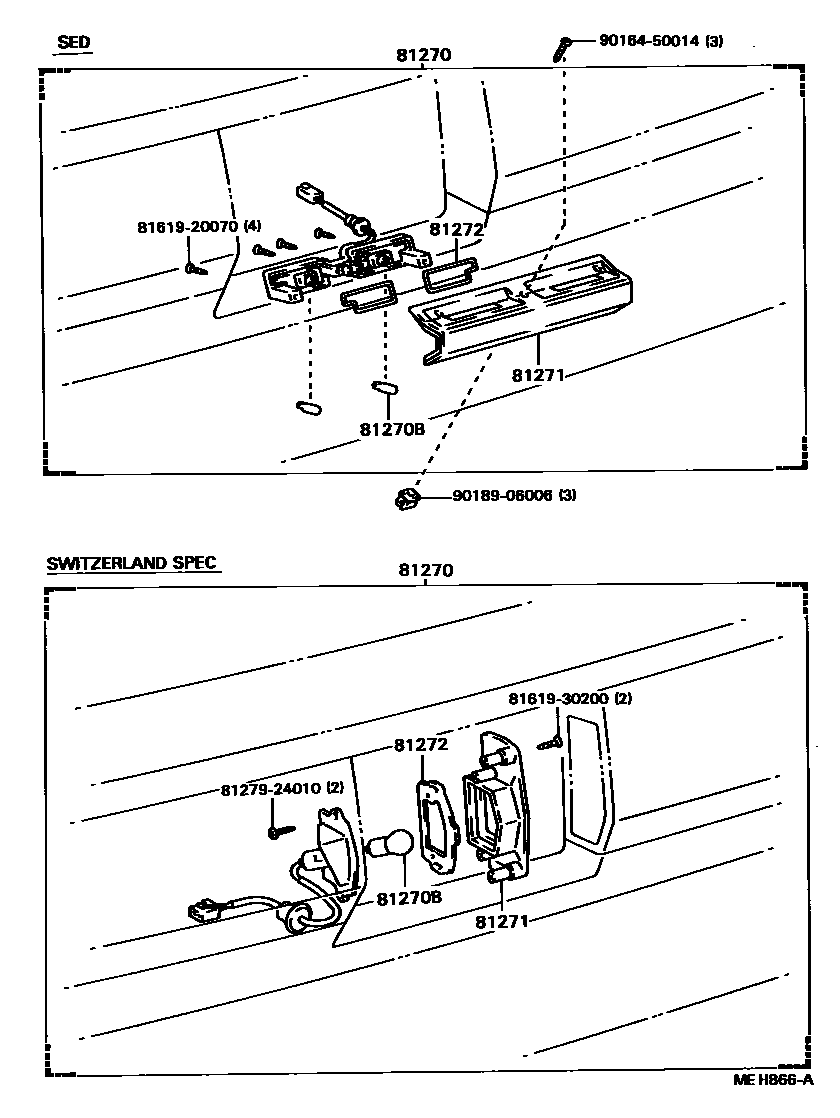 SED

81270

90164-50014 (3)

81619-20070 (4)

81272

81271

81270B

90189-06006 (3)

SWITZERLAND SPEC

81270

81619-30200 (2)

81272

81279-24010 (2)

81270B

81271

ME H866-A