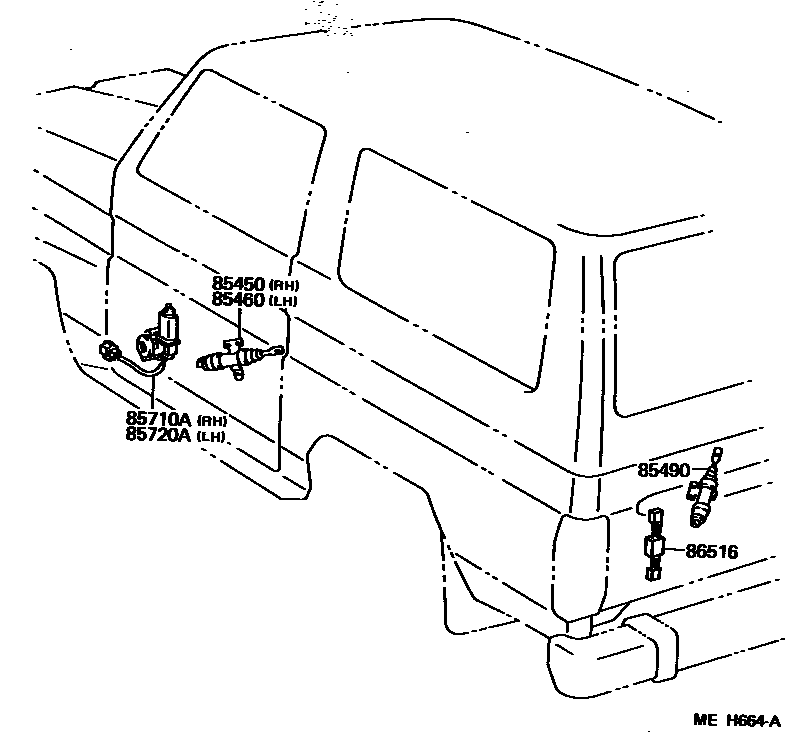 85450 (RH)
85460 (LH)

85710A (RH)
85720A (LH)

85490

86516

ME H664-A