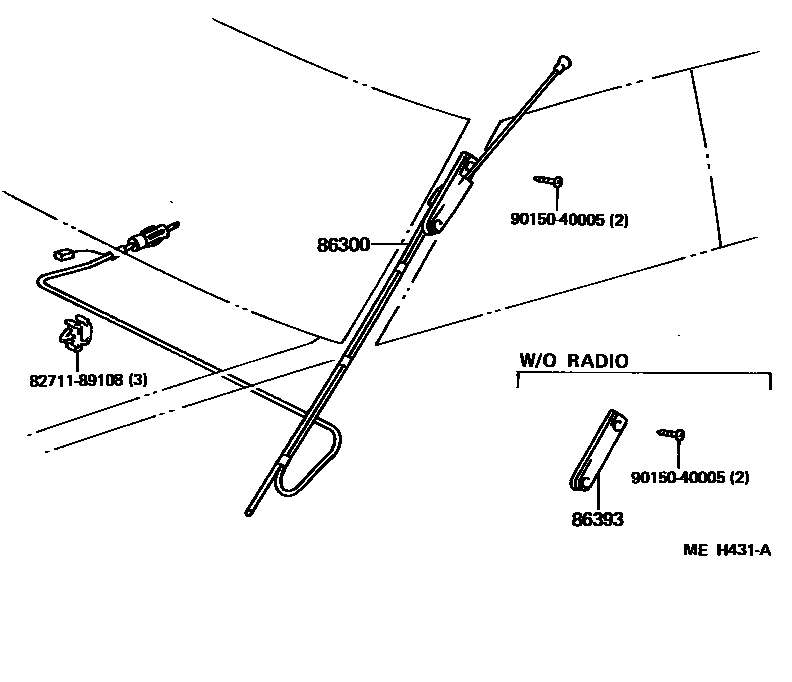 90150-40005 (2)

86300

82711-89108 (3)

W/O RADIO

90150-40005 (2)

86393

ME H431-A