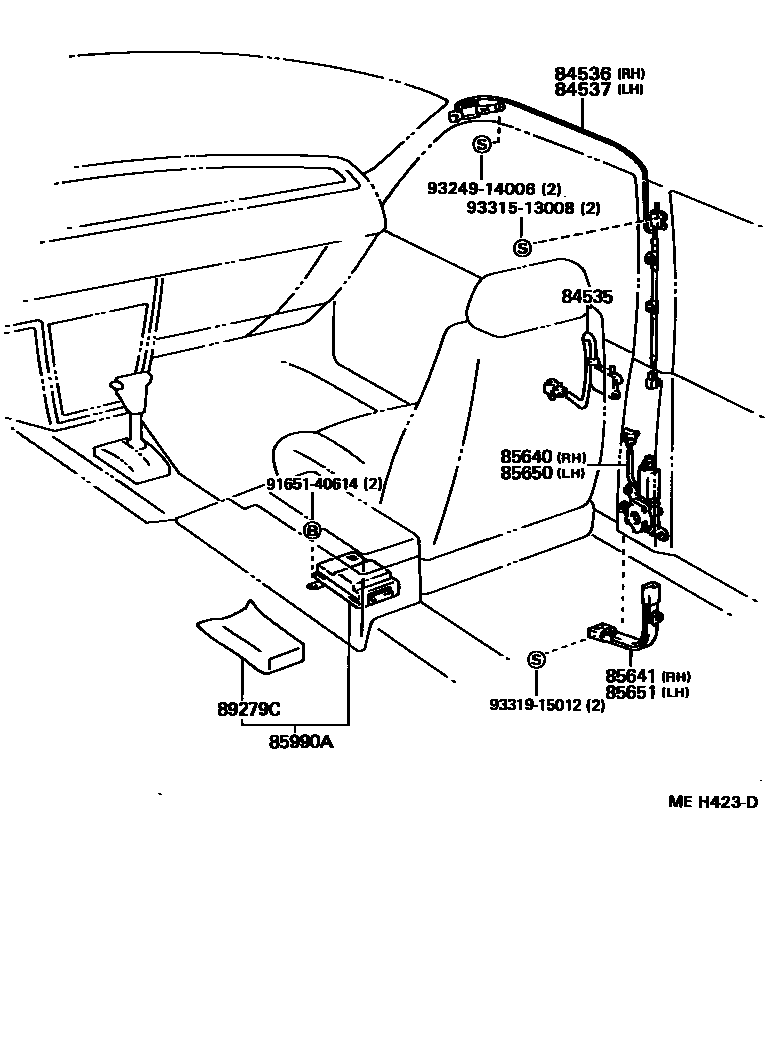 84536 (RH)
84537 (LH)

S
93249-14006 (2)
93315-13008 (2)
S

84535

85640 (RH)
85650 (LH)

91651-40614 (2)
B

S
85641 (RH)
85651 (LH)
93319-15012 (2)

89279C
85990A

ME H423-D