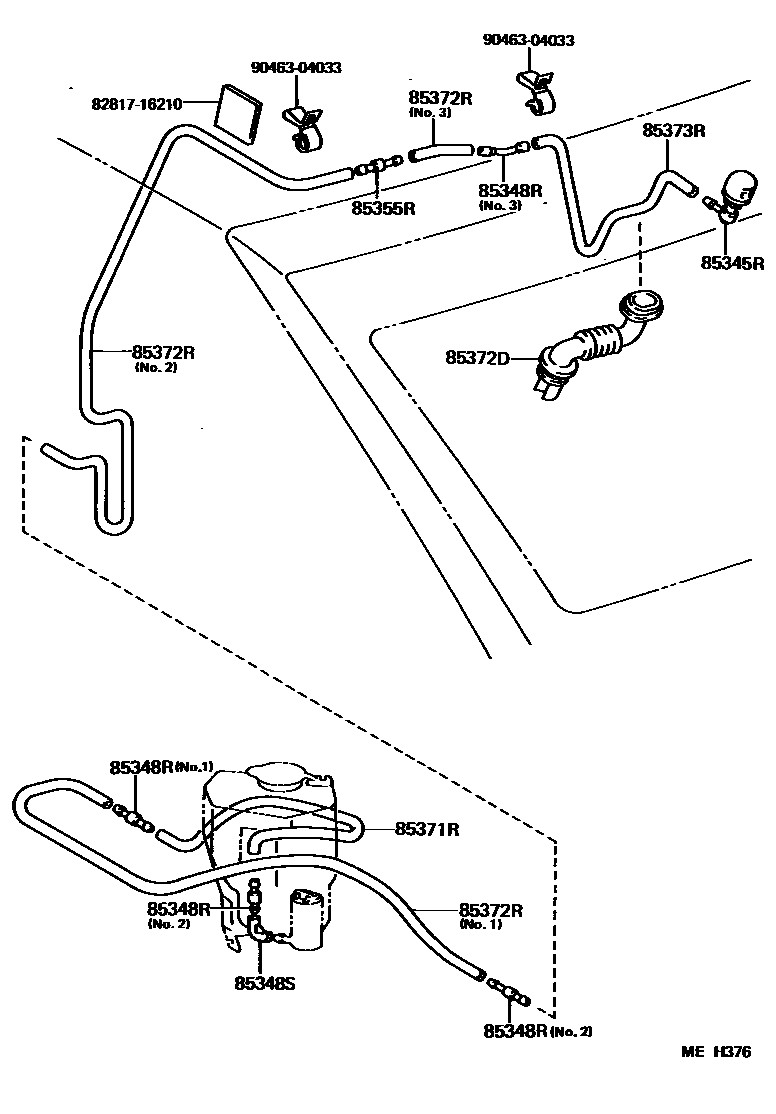 90463-04033
90463-04033
82817-16210
85372R
(No. 3)
85373R
85355R
85348R
(No. 3)
85345R
85372R
(No. 2)
85372D
85348R (No.1)
85371R
85348R
(No. 2)
85372R
(No. 1)
85348S
85348R (No. 2)
ME H376