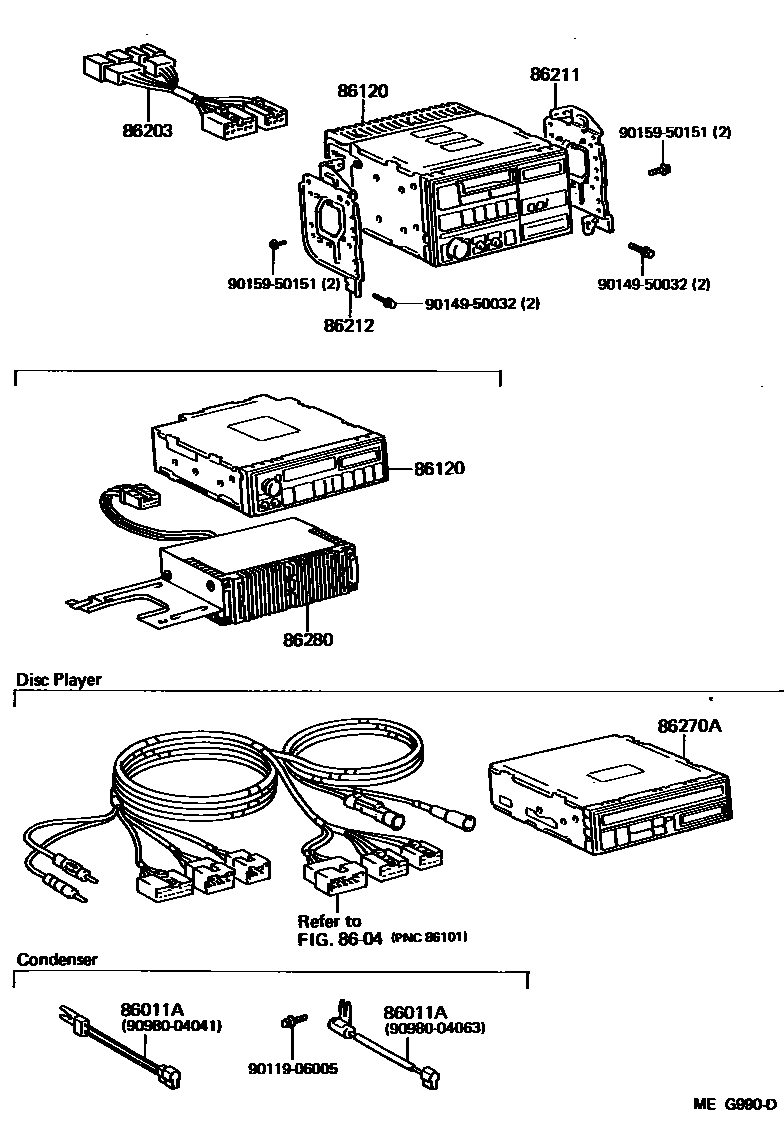 86203

86120

86211

90159-50151 (2)

90159-50151 (2)

90149-50032 (2)

90149-50032 (2)

86212

86120

86280

Disc Player

86270A

Refer to
FIG. 86-04 (PNC 86101)

Condenser

86011A
(90980-04041)

90119-06005

86011A
(90980-04063)

ME G990-D