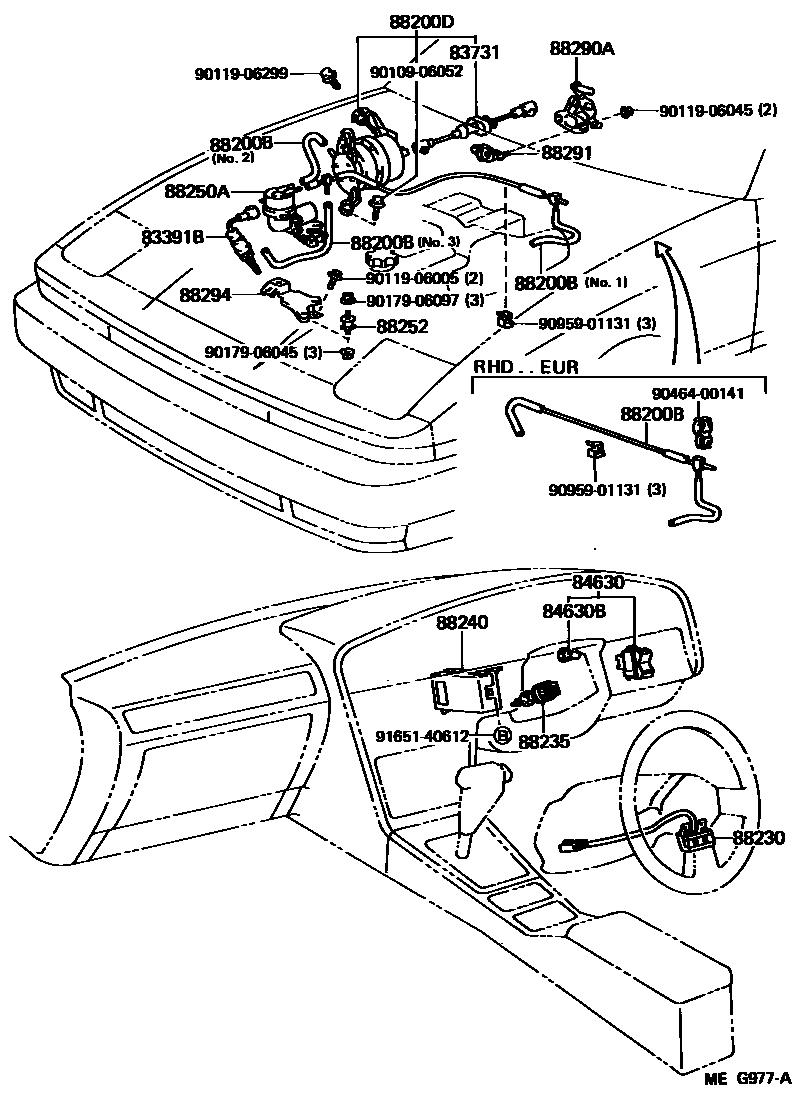 88200D
83731
88290A
90119-06299
90109-06052
90119-06045 (2)
88200B (No. 2)
88291
88250A
83391B
88200B (No. 3)
90119-06005 (2)
88200B (No. 1)
88294
90179-06097 (3)
88252
90959-01131 (3)
90179-06045 (3)
RHD . . EUR
90464-00141
88200B
90959-01131 (3)
84630
84630B
88240
91651-40612
B
88235
88230
ME G977-A