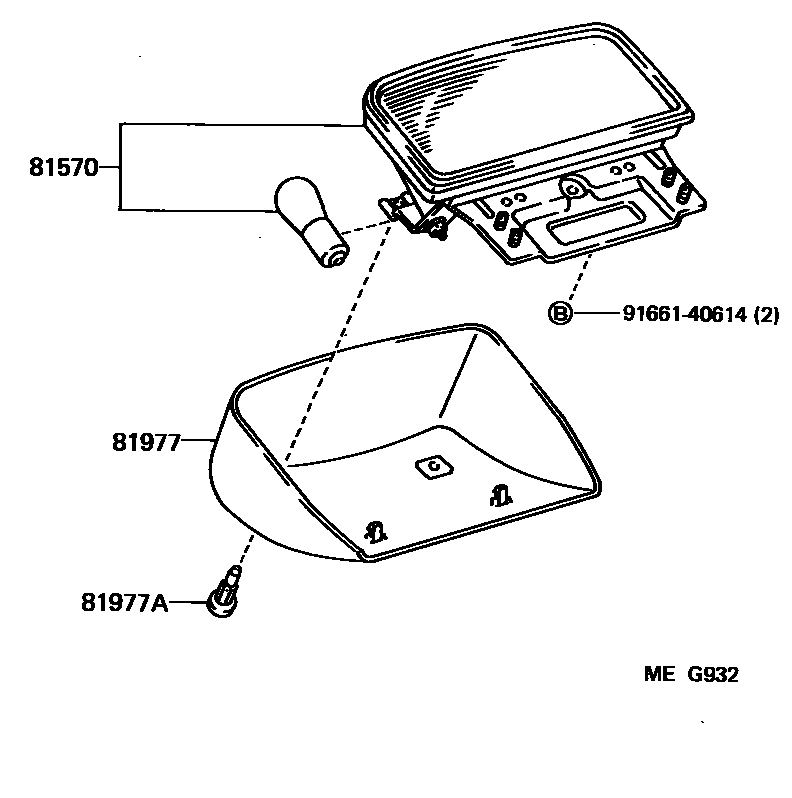 81570

B 91661-40614 (2)

81977

81977A

ME G932