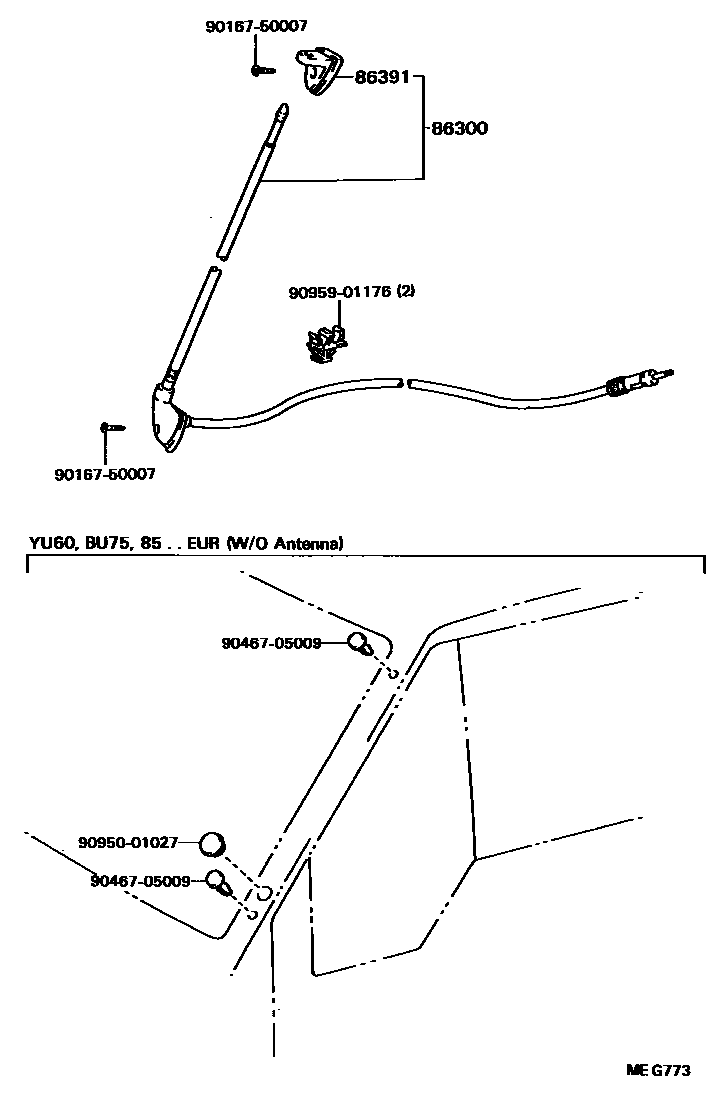 90167-50007
86391
86300
90959-01176 (2)
90167-50007

YU60, BU75, 85 . . EUR (W/O Antenna)

90467-05009
90950-01027
90467-05009

ME G773