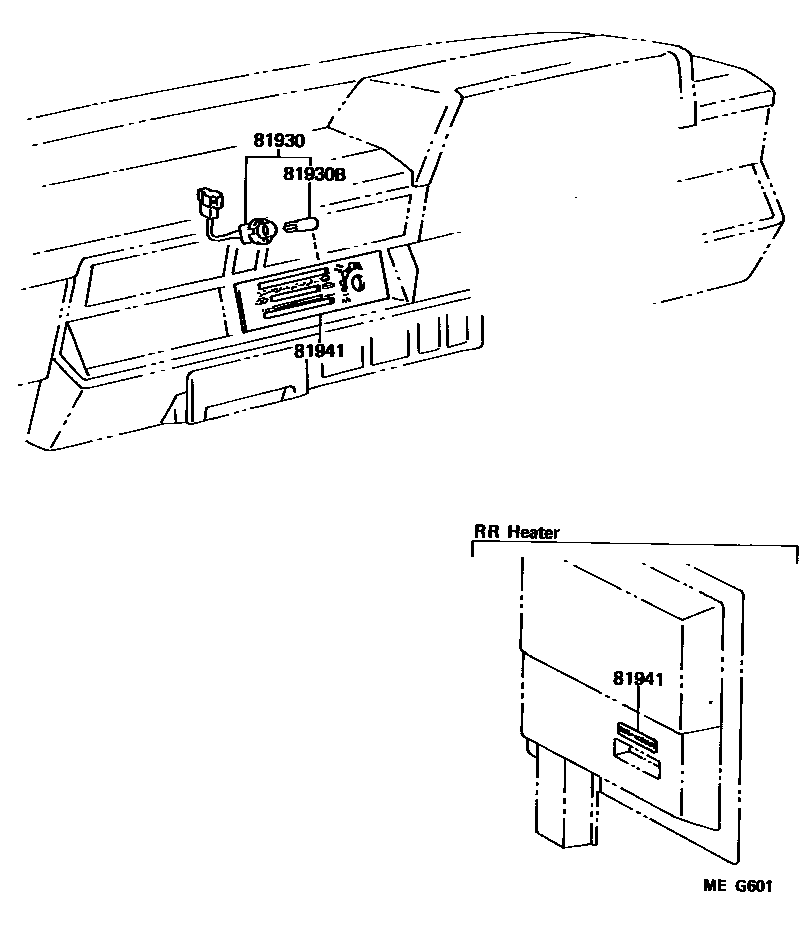 81930
81930B
81941

RR Heater
81941

ME G601