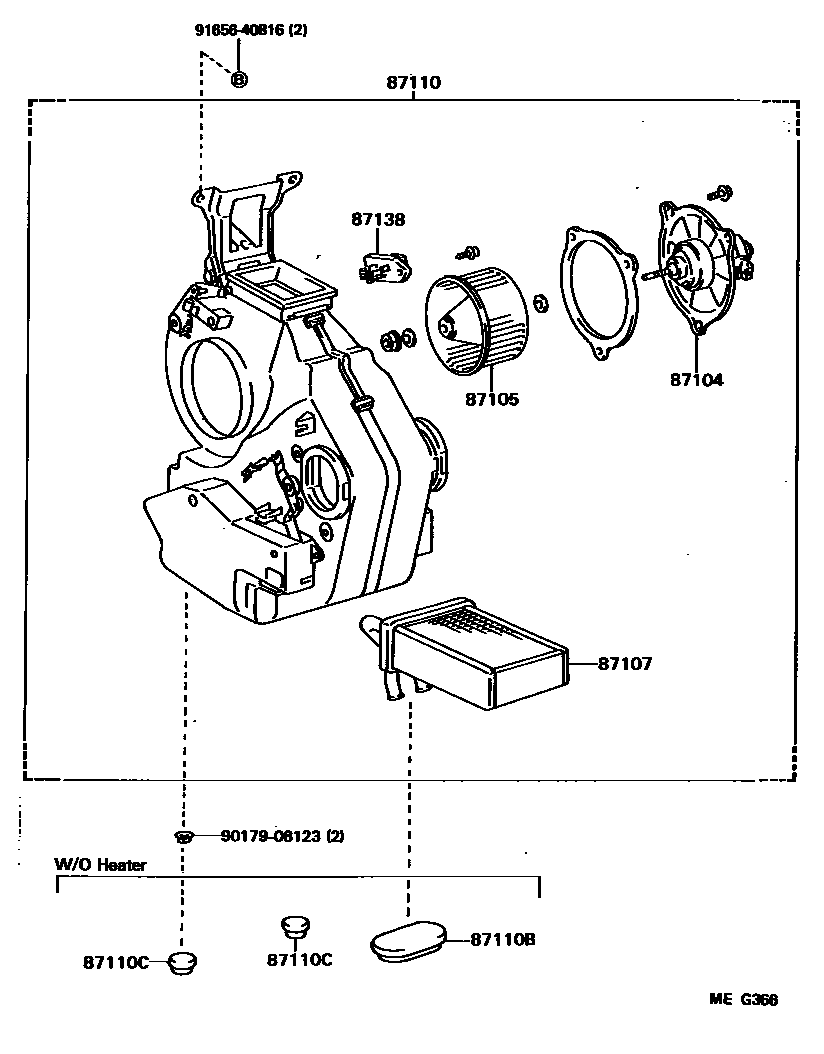 91656-40816 (2)

87110

87138

87105

87104

87107

90179-06123 (2)

W/O Heater

87110C

87110C

87110B

ME G366