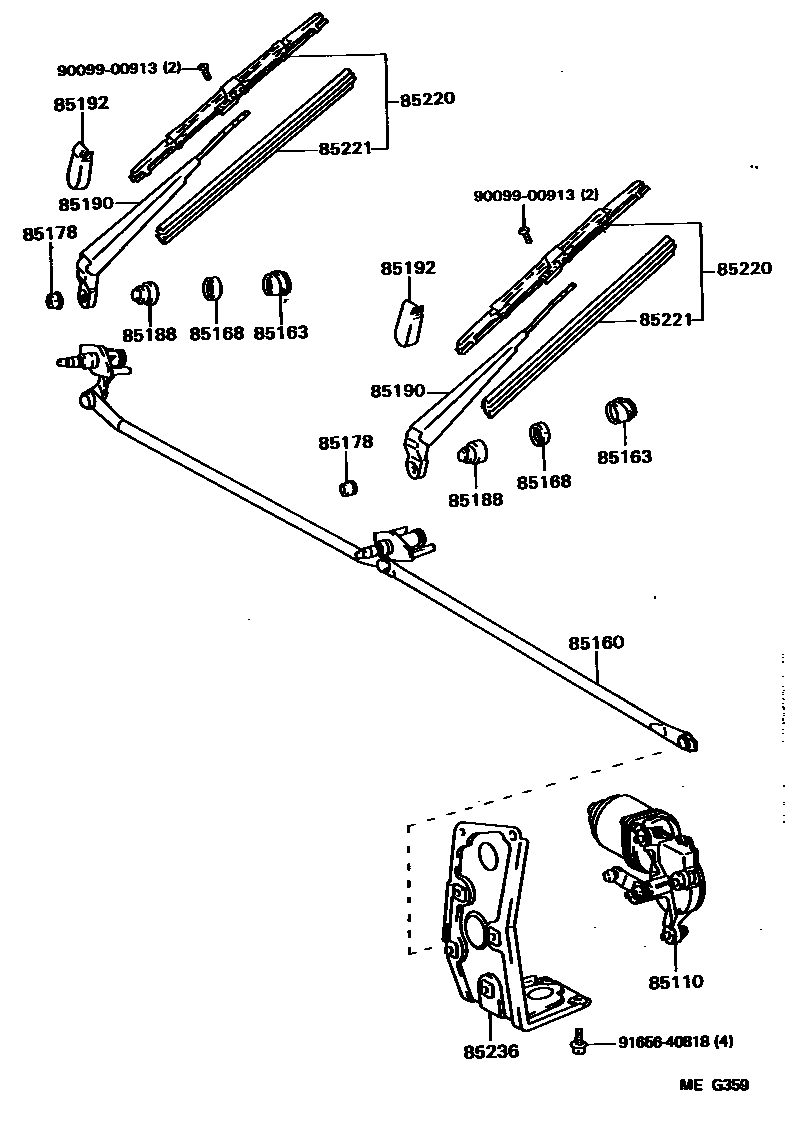 90099-00913 (2)
85192
85220
85221
85190
85178
85188
85168
85163
90099-00913 (2)
85192
85220
85221
85190
85178
85188
85168
85163
85160
85110
85236
91656-40818 (4)
ME G359