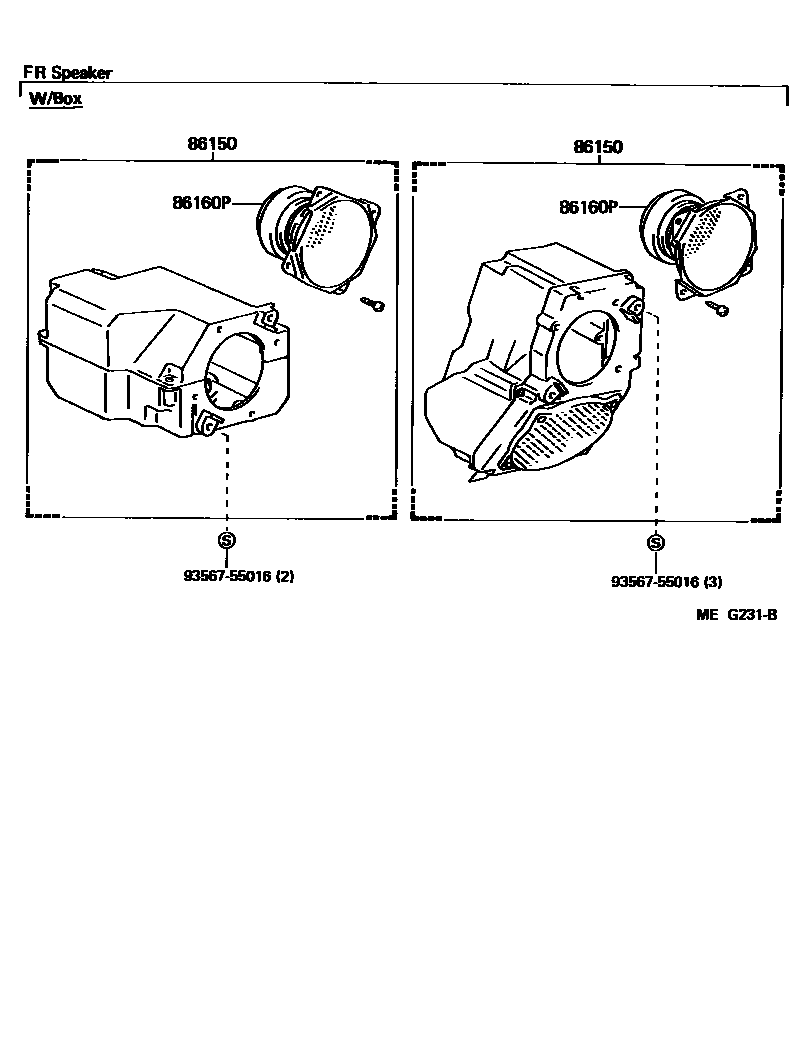 FR Speaker

W/Box

86150

86160P

S

93567-55016 (2)

86150

86160P

S

93567-55016 (3)

ME G231-B