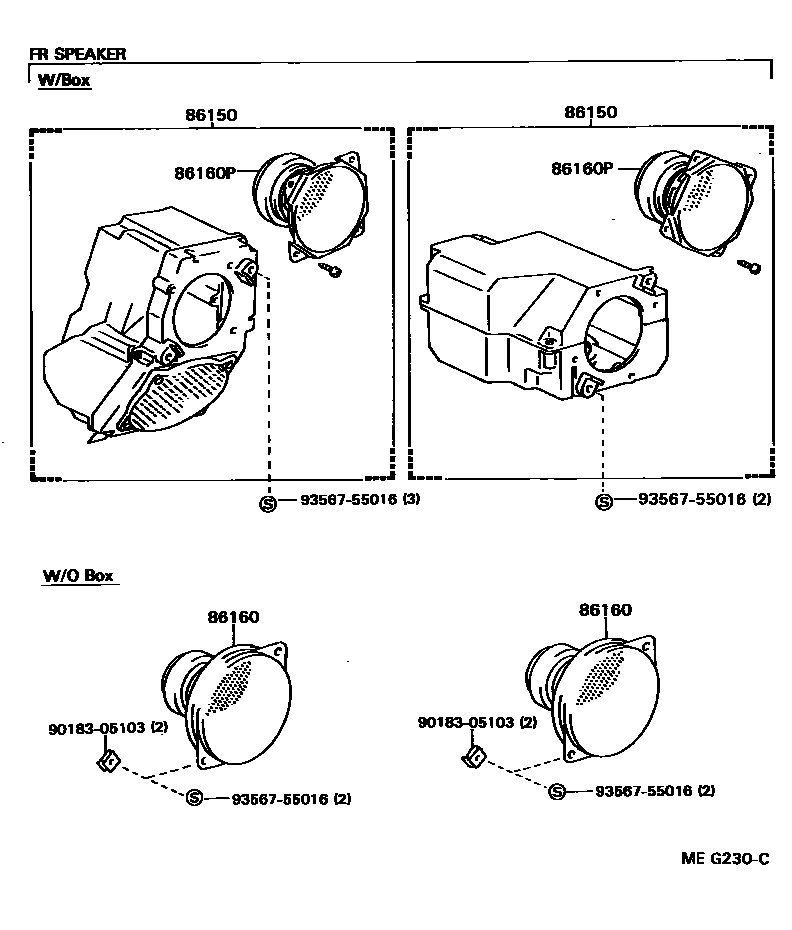 FR SPEAKER

W/Box

86150

86160P

S 93567-55016 (3)

86150

86160P

S 93567-55016 (2)

W/O Box

86160

90183-05103 (2)

S 93567-55016 (2)

86160

90183-05103 (2)

S 93567-55016 (2)

ME G230-C