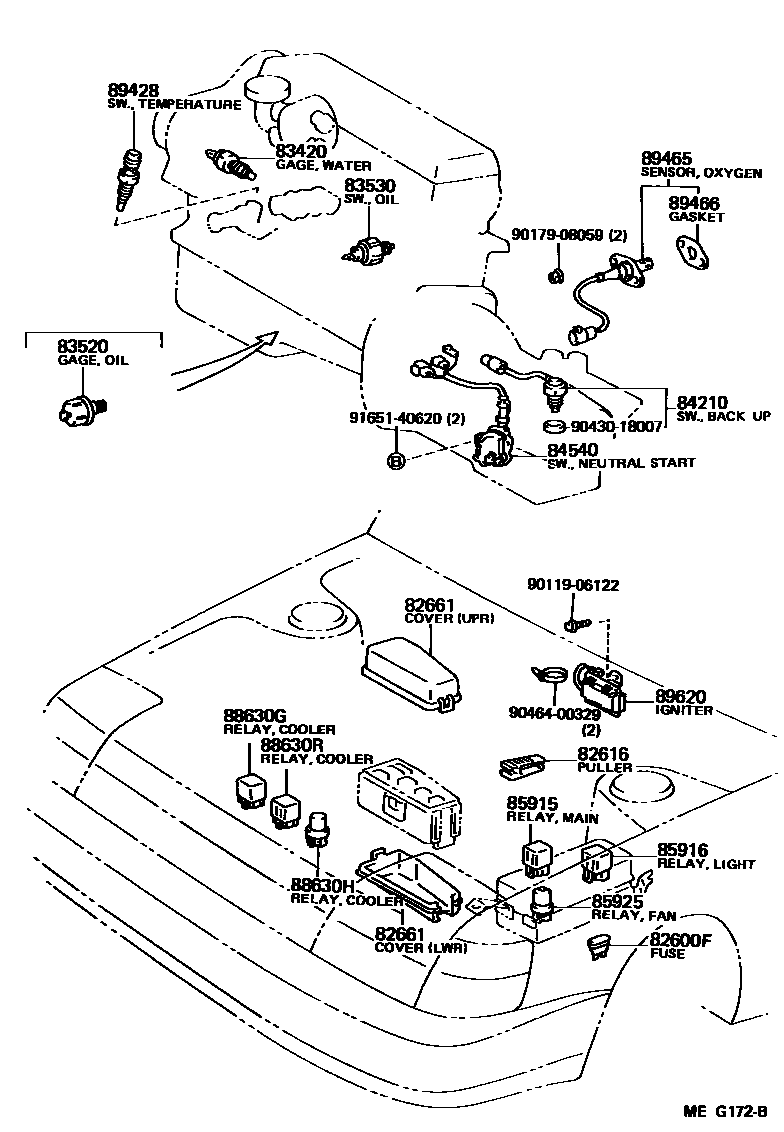 89428
SW., TEMPERATURE

83420
GAGE, WATER

83530
SW., OIL

89465
SENSOR, OXYGEN

89466
GASKET

90179-08059 (2)

83520
GAGE, OIL

84210
SW., BACK UP

90430-18007

91651-40620 (2)

84540
SW., NEUTRAL START

90119-06122

82661
COVER (UPR)

89620
IGNITER

90464-00329
(2)

88630G
RELAY, COOLER

88630R
RELAY, COOLER

82616
PULLER

85915
RELAY, MAIN

85916
RELAY, LIGHT

88630H
RELAY, COOLER

85925
RELAY, FAN

82661
COVER (LWR)

82600F
FUSE

ME G172-B