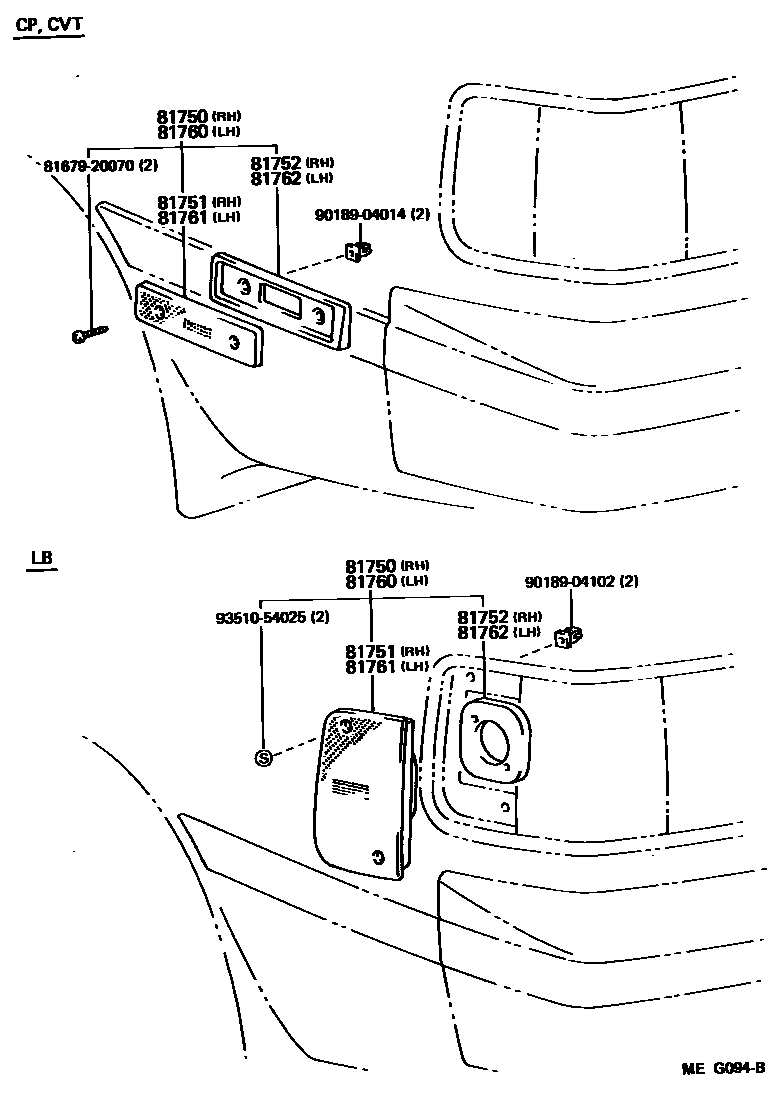 CP, CVT

81750 (RH)
81760 (LH)

81679-20070 (2)

81752 (RH)
81762 (LH)

81751 (RH)
81761 (LH)

90189-04014 (2)

LB

81750 (RH)
81760 (LH)

90189-04102 (2)

93510-54025 (2)

81752 (RH)
81762 (LH)

81751 (RH)
81761 (LH)

S

ME G094-B