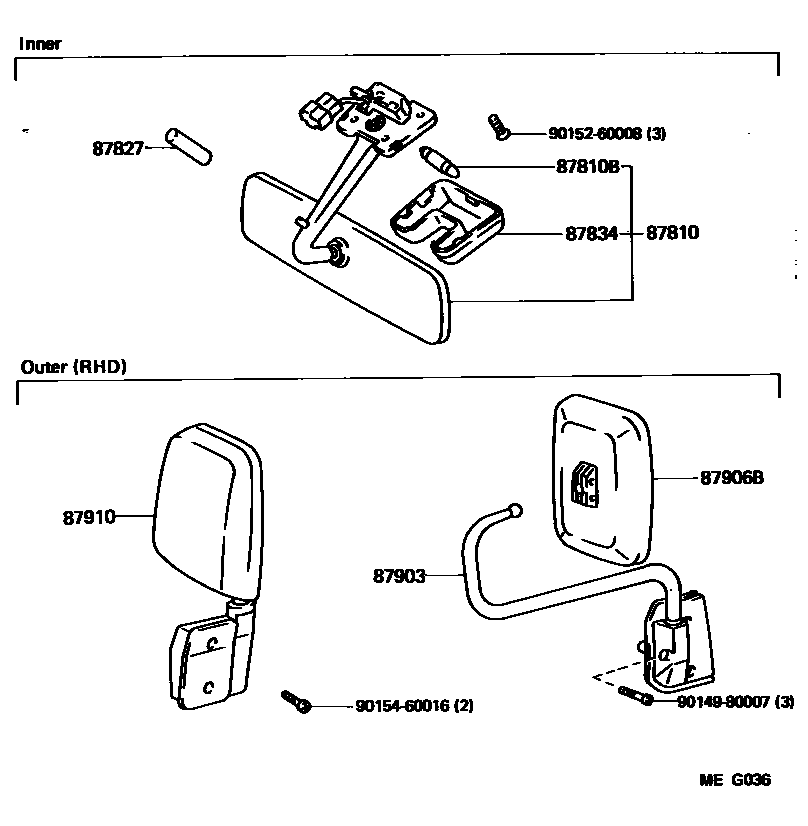 Inner

87827

90152-60008 (3)

87810B

87834

87810

Outer (RHD)

87910

87906B

87903

90154-60016 (2)

90149-80007 (3)

ME G036