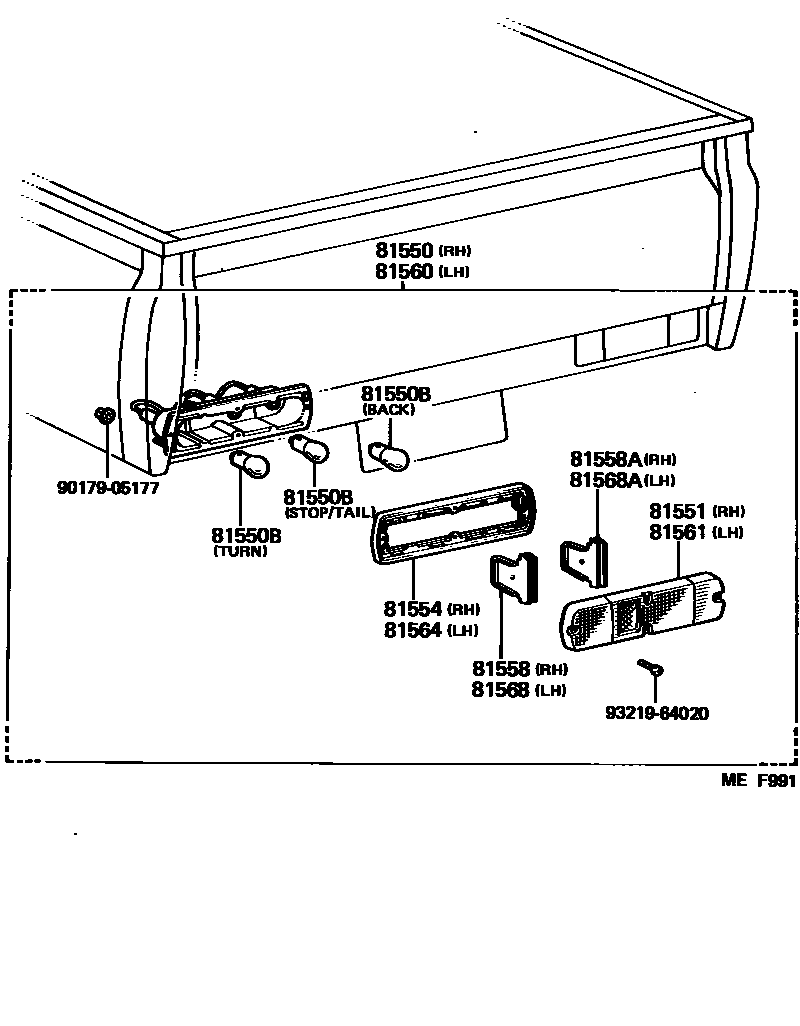 81550 (RH)
81560 (LH)

81550B
(BACK)

90179-06177

81550B
(STOP/TAIL)

81550B
(TURN)

81558A (RH)
81568A (LH)

81551 (RH)
81561 (LH)

81554 (RH)
81564 (LH)

81558 (RH)
81568 (LH)

93219-64020

ME F991