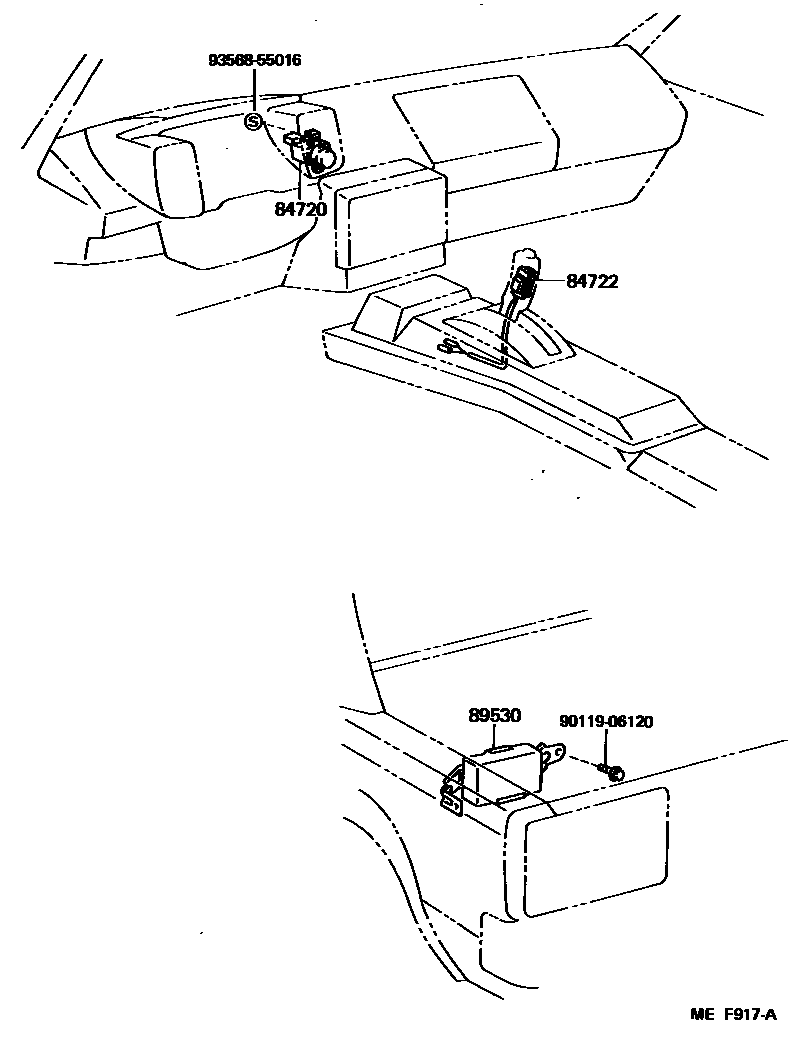 93568-55016
S
84720
84722
89530
90119-06120
ME F917-A