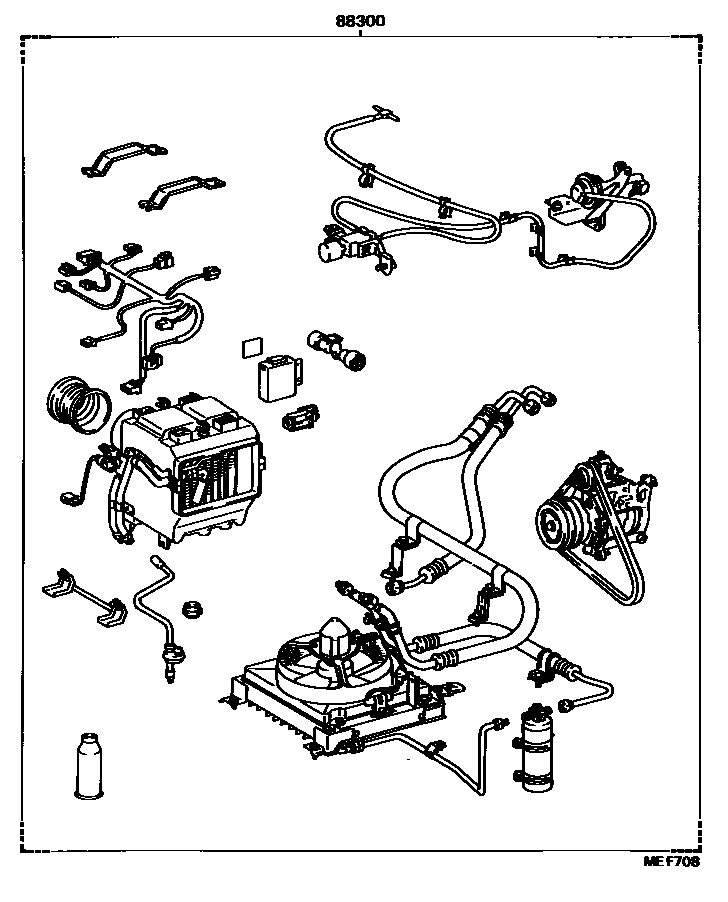 88300

MEF708