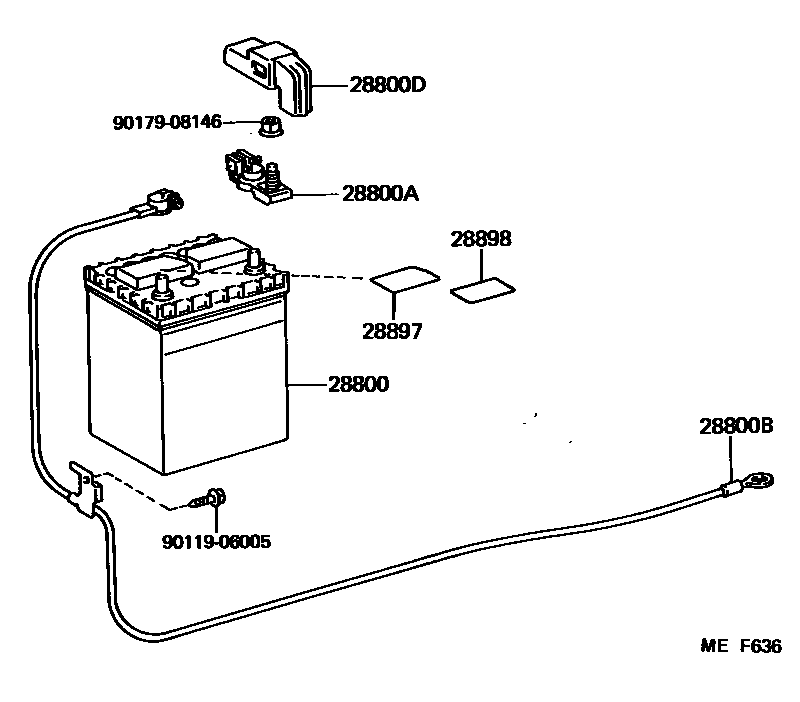 28800D
90179-08146
28800A
28898
28897
28800
28800B
90119-06005
ME F636