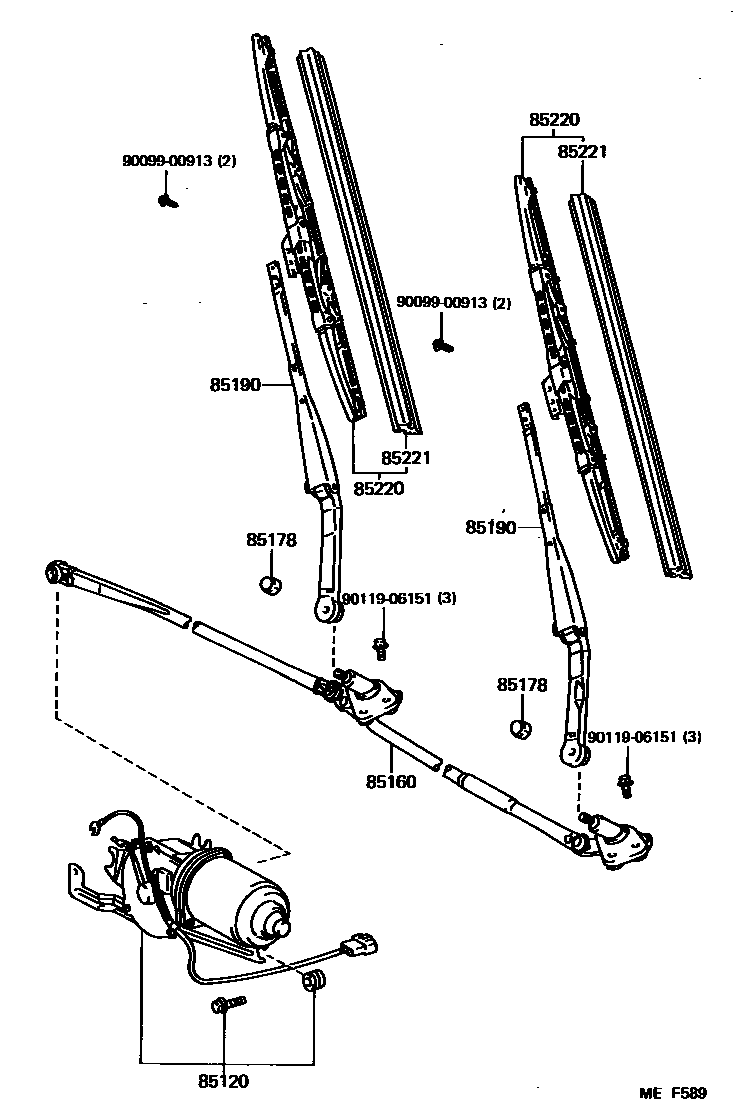 90099-00913 (2)

85220

85221

90099-00913 (2)

85190

85221

85220

85190

85178

90119-06151 (3)

85178

90119-06151 (3)

85160

85120

ME F589