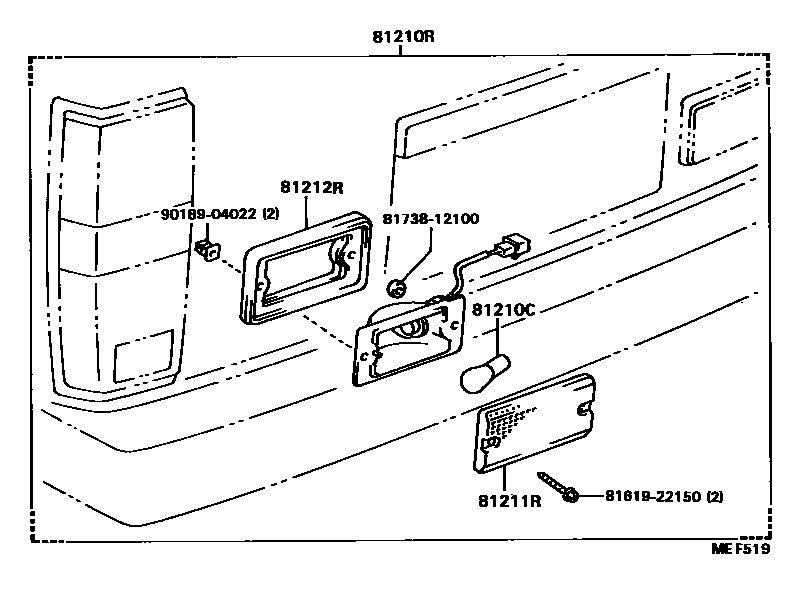 81210R

81212R

90189-04022 (2)

81738-12100

81210C

81211R

81619-22150 (2)

MEF519