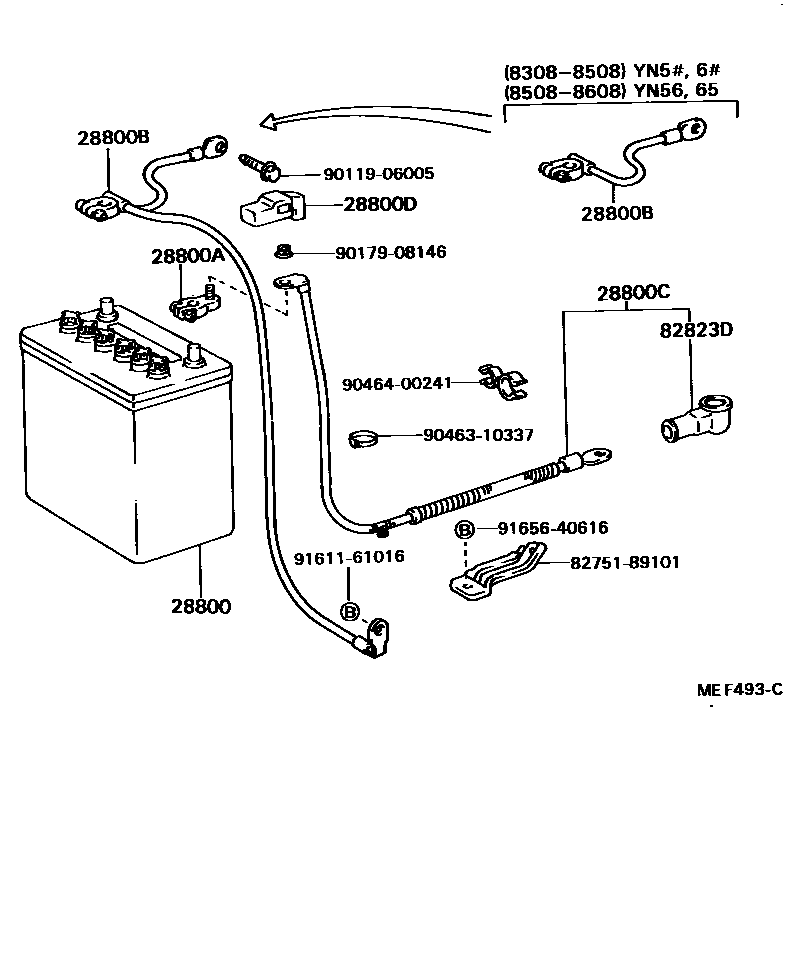 (8308–8508) YN5#, 6#
(8508–8608) YN56, 65

28800B
90119-06005
28800D
28800B
28800A
90179-08146
28800C
82823D
90464-00241
90463-10337
B 91656-40616
82751-89101
91611-61016
B
28800

ME F493-C