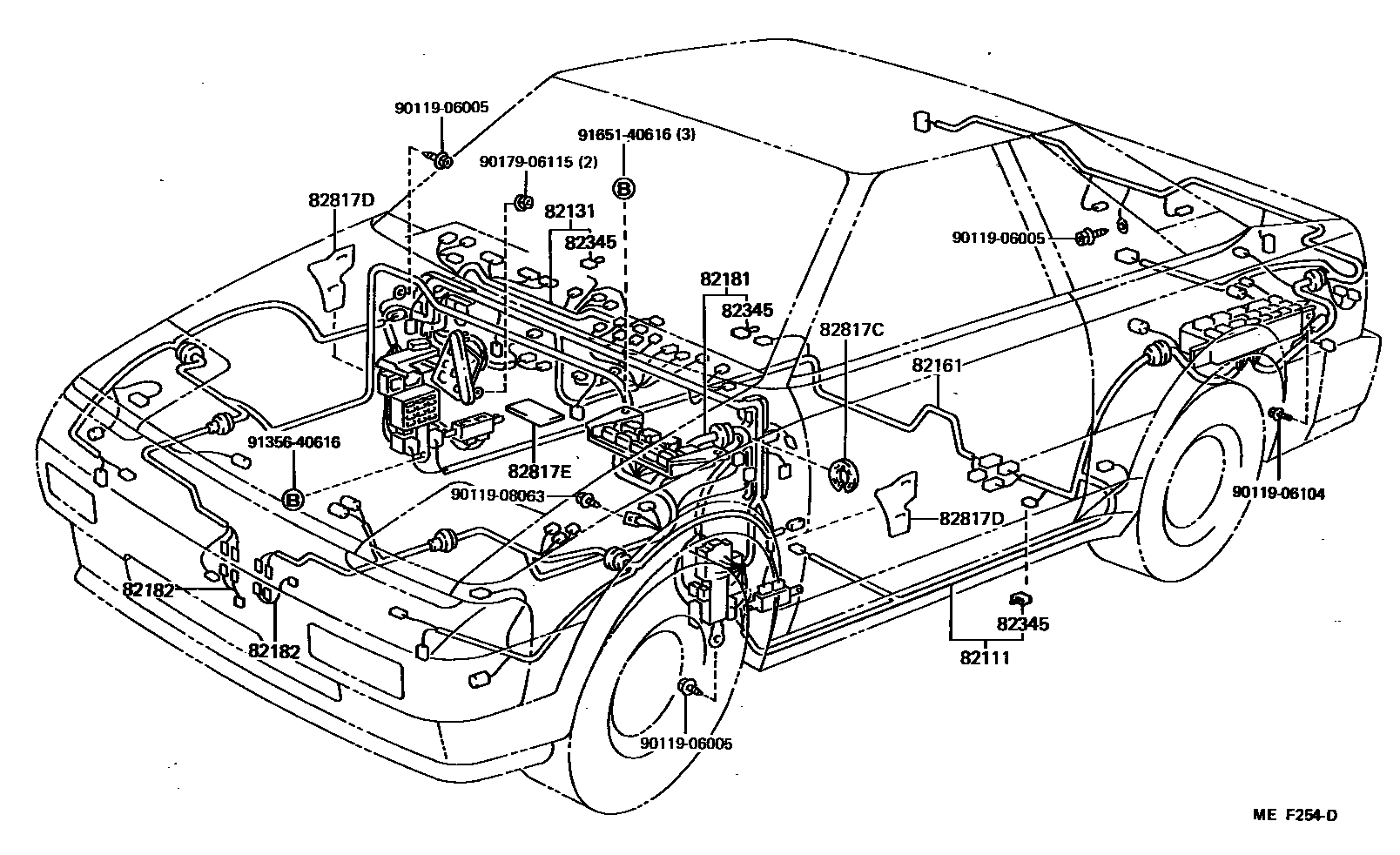 90119-06005
91651-40616 (3)
90179-06115 (2)
B
82817D
82131
82345
90119-06005
82181
82345
82817C
82161
91356-40616
B
82817E
90119-08063
90119-06104
82817D
82182
82182
82345
82111
90119-06005
ME F254-D