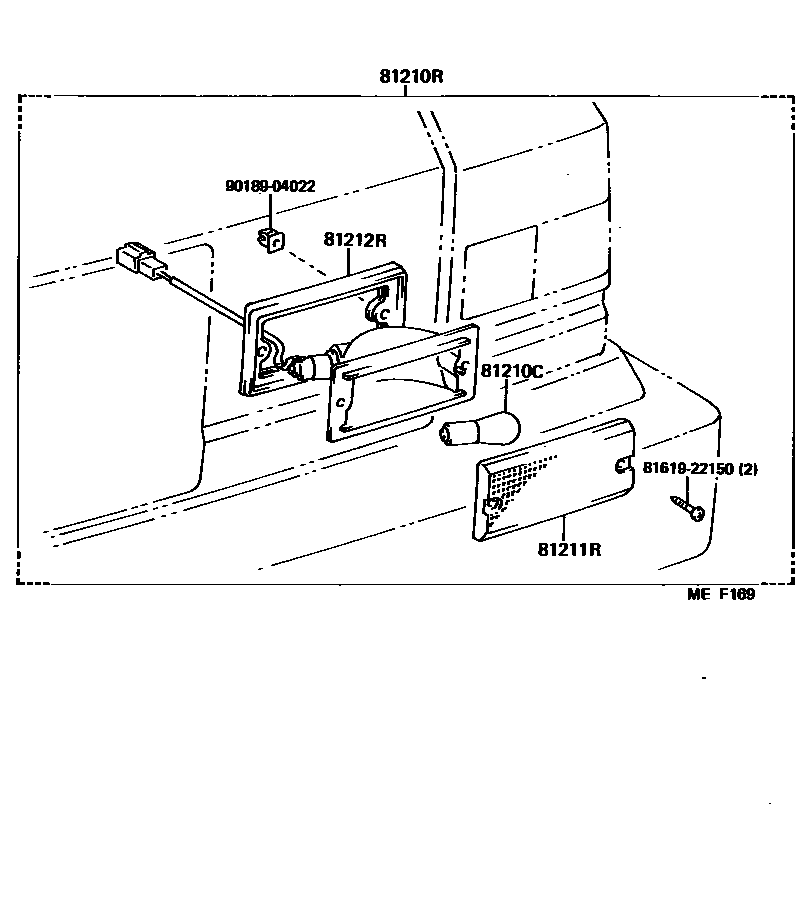 81210R

90189-04022

81212R

81210C

81619-22150 (2)

81211R

ME F169