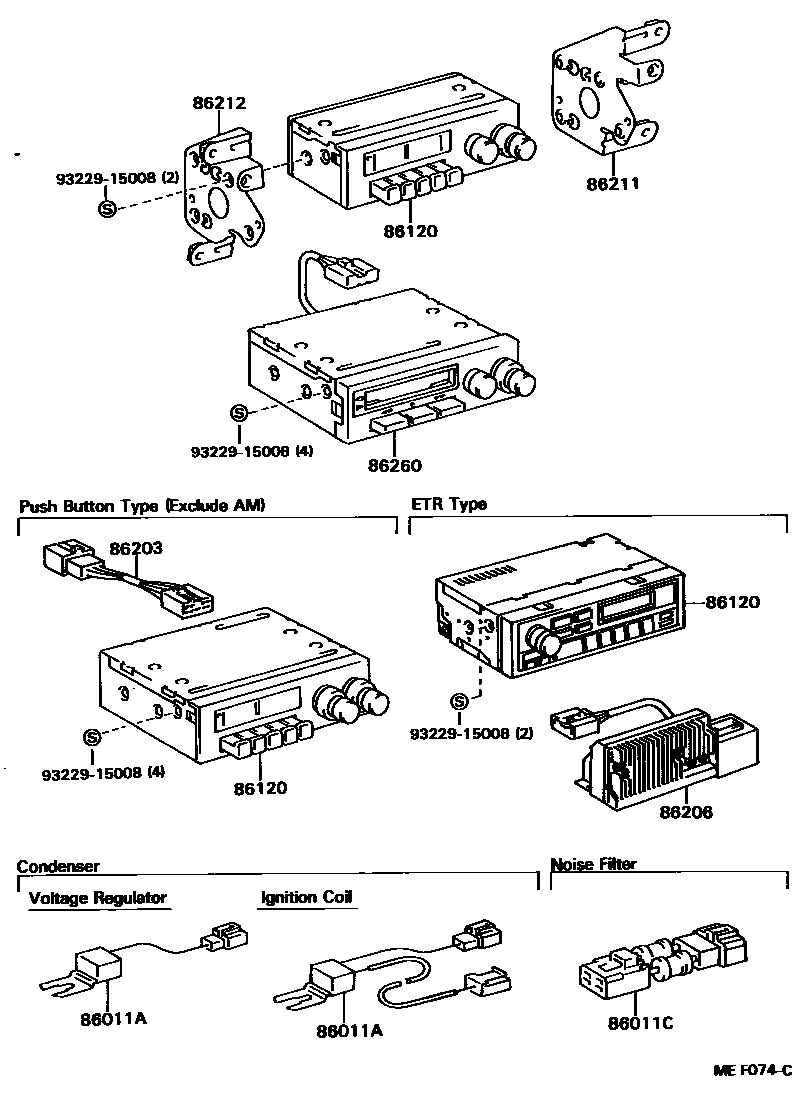 86212

93229-15008 (2)

S

86120

86211

S

93229-15008 (4)

86260

Push Button Type (Exclude AM)

86203

S

93229-15008 (4)

86120

ETR Type

86120

S

93229-15008 (2)

86206

Condenser

Voltage Regulator

86011A

Ignition Coil

86011A

Noise Filter

86011C

ME F074-C