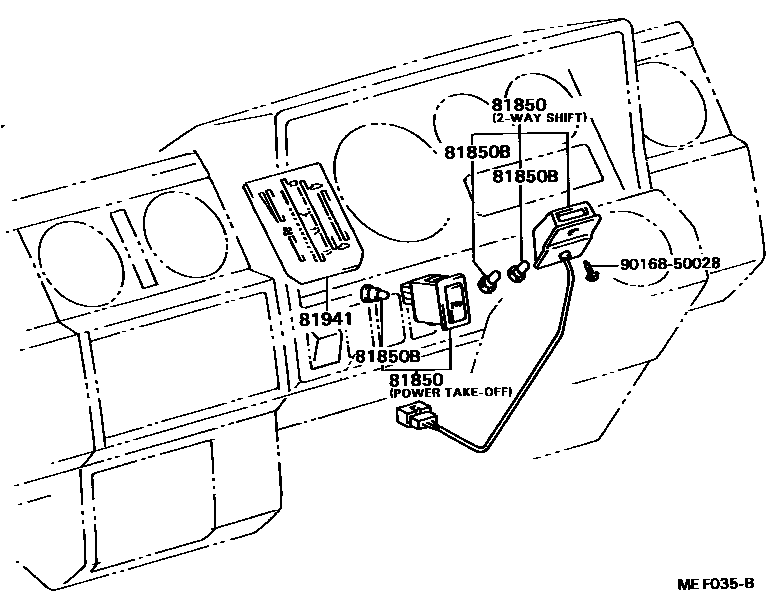 81850
(2-WAY SHIFT)

81850B

81850B

90168-50028

81941

81850B

81850
(POWER TAKE-OFF)

ME F035-B