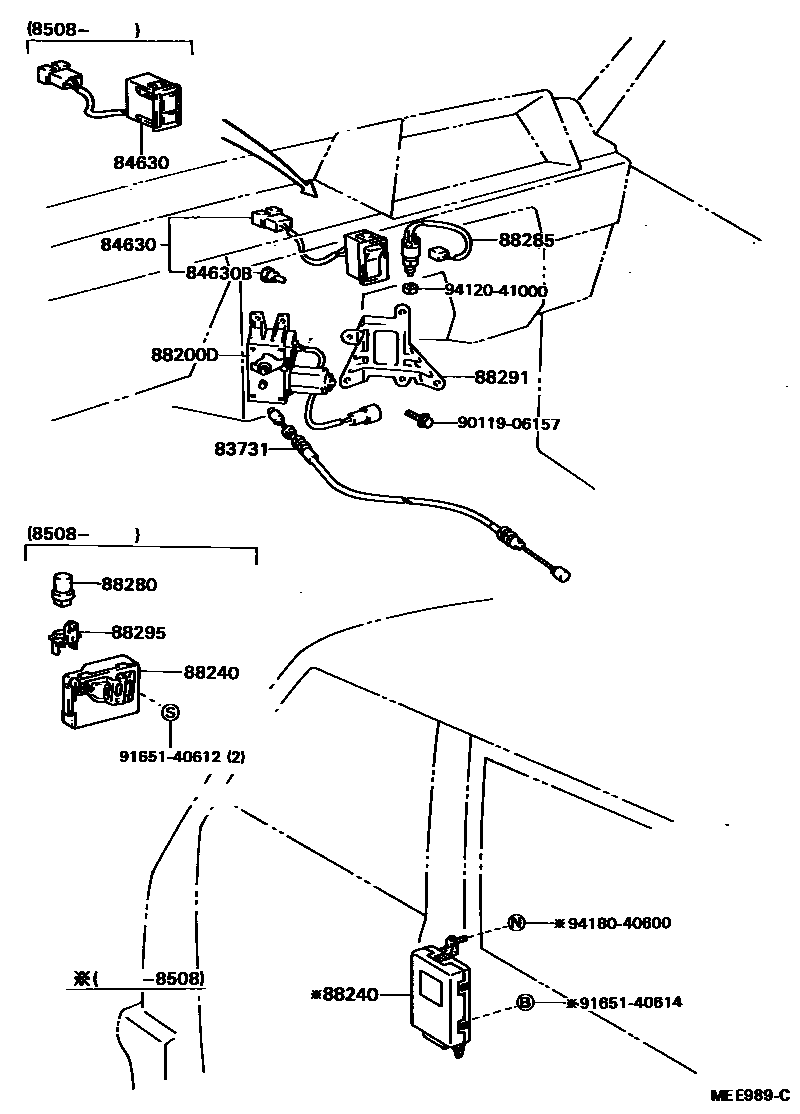 (8508- )
84630
84630
84630B
88285
94120-41000
88200D
88291
90119-06157
83731
(8508- )
88280
88295
88240
S
91651-40612 (2)
N
※94180-40600
※( -8508)
※88240
B
※91651-40614
MEE989-C