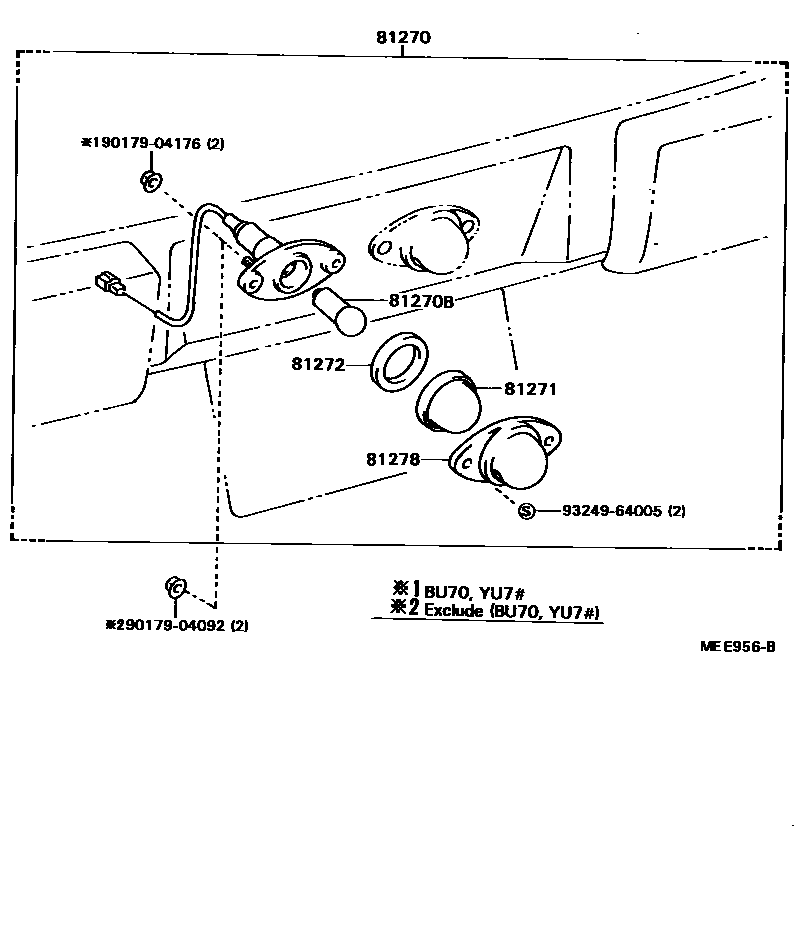 81270

※190179-04176 (2)

81270B

81272

81271

81278

93249-64005 (2)

※290179-04092 (2)

※1 BU70, YU7#
※2 Exclude (BU70, YU7#)

MEE956-B