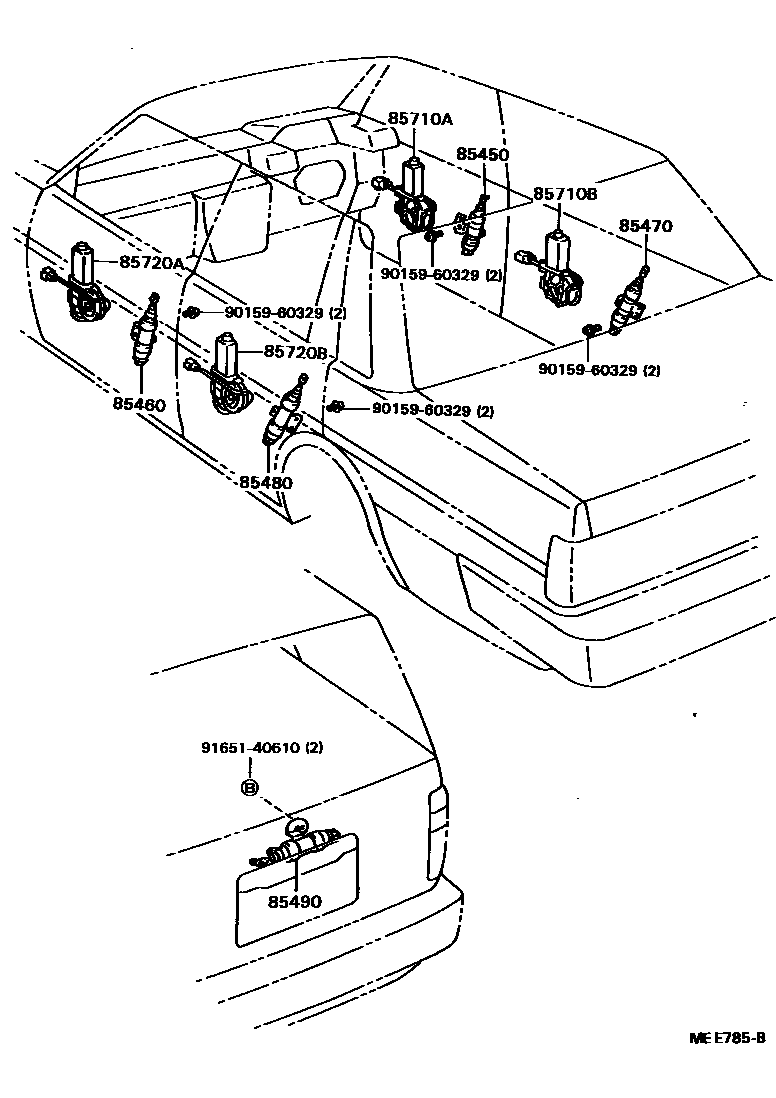 85710A
85450
85710B
85470
85720A
90159-60329 (2)
90159-60329 (2)
85720B
90159-60329 (2)
85460
90159-60329 (2)
85480
91651-40610 (2)
B
85490
ME E785-B