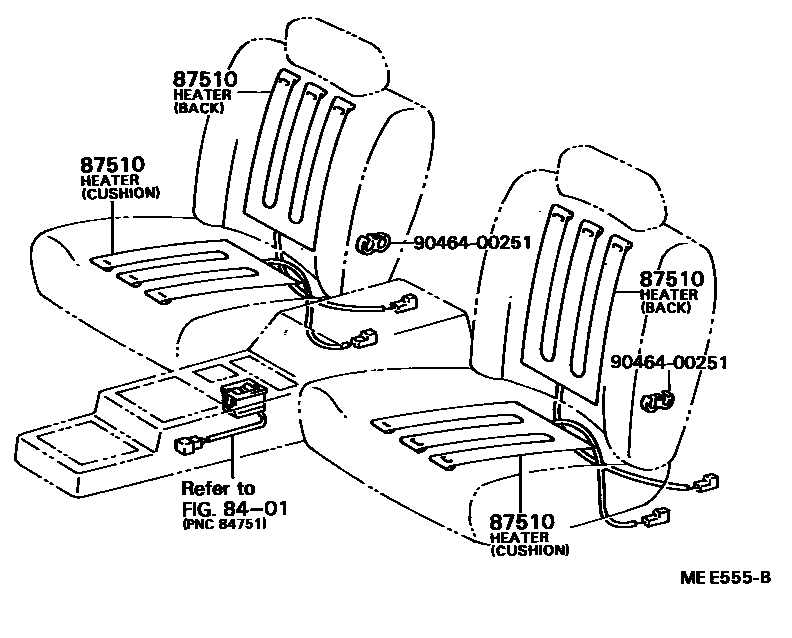 87510
HEATER
(BACK)

87510
HEATER
(CUSHION)

90464-00251

87510
HEATER
(BACK)

90464-00251

Refer to
FIG. 84-01
(PNC 84751)

87510
HEATER
(CUSHION)

ME E555-B