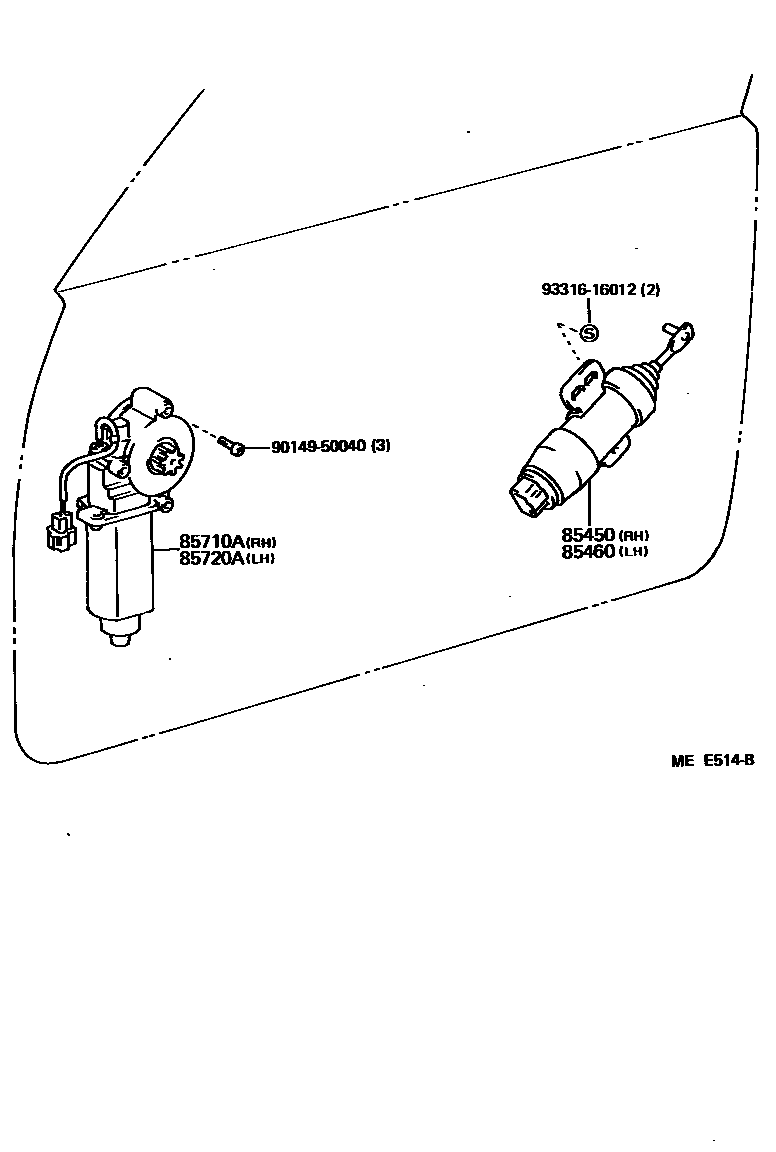 93316-16012 (2)

S

90149-50040 (3)

85710A(RH)
85720A(LH)

85450(RH)
85460(LH)

ME E514-B