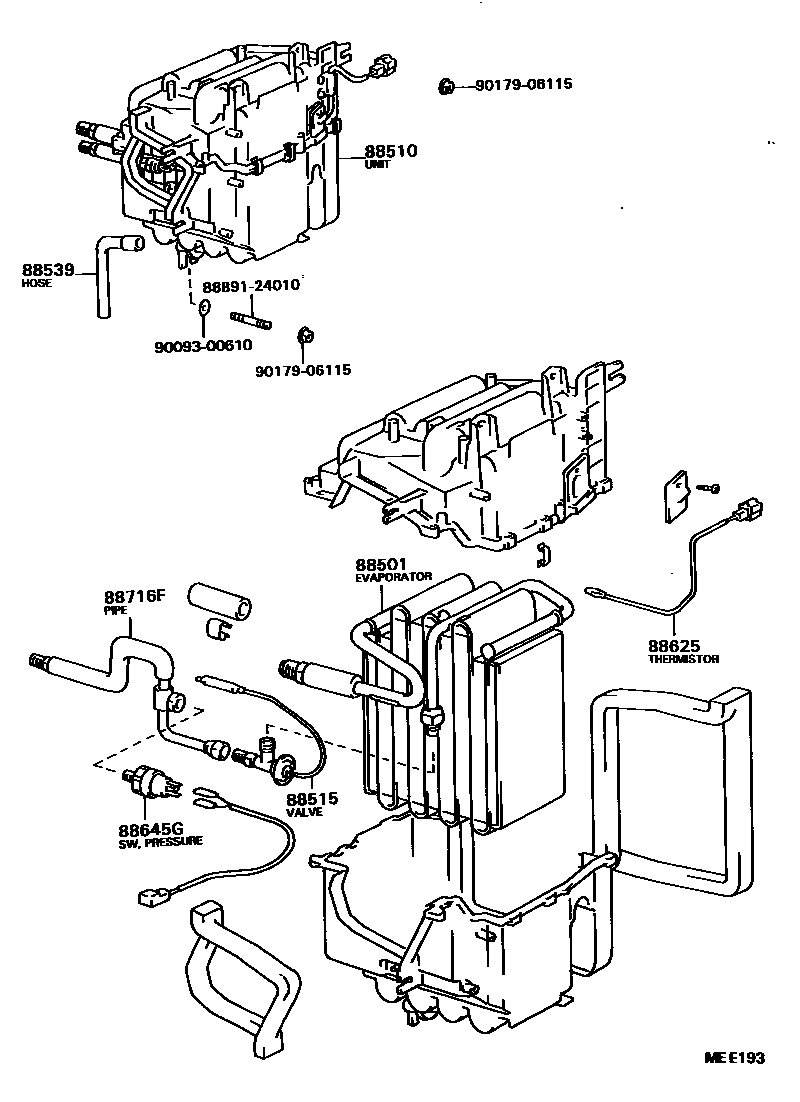 90179-06115

88510
UNIT

88539
HOSE

88891-24010

90093-00610

90179-06115

88501
EVAPORATOR

88716F
PIPE

88625
THERMISTOR

88515
VALVE

88645G
SW, PRESSURE

ME E193