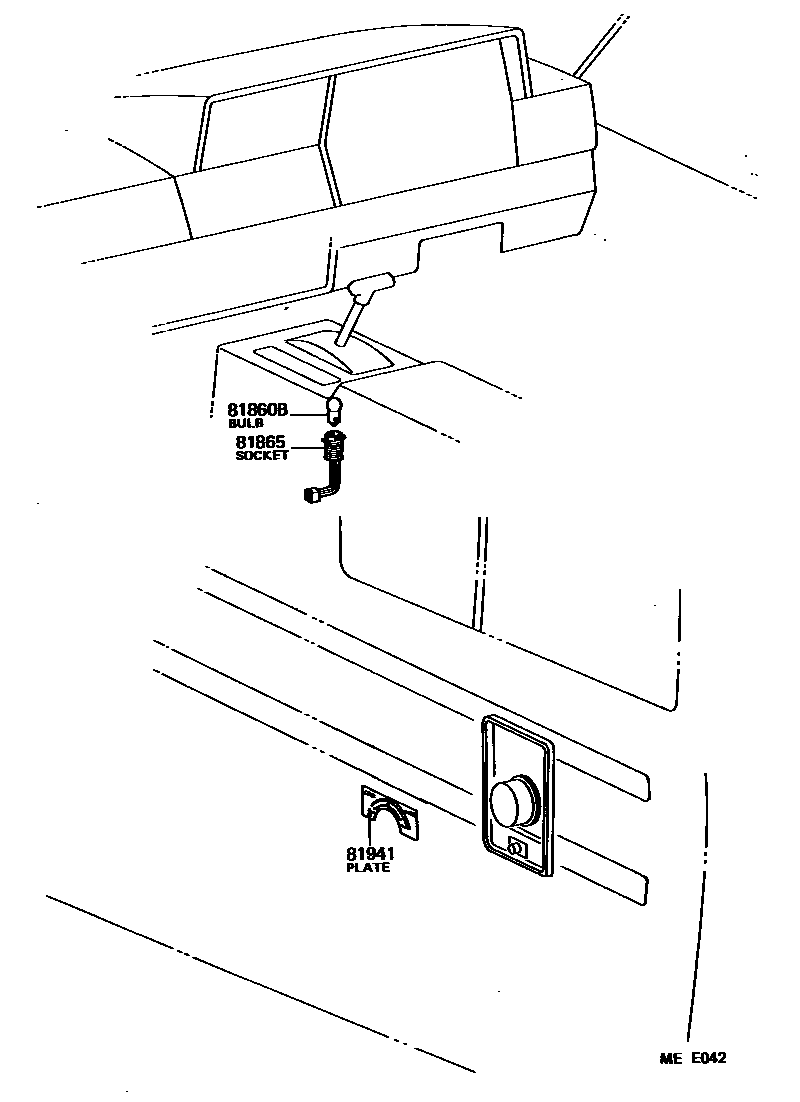 81860B
BULB
81865
SOCKET
81941
PLATE
ME E042